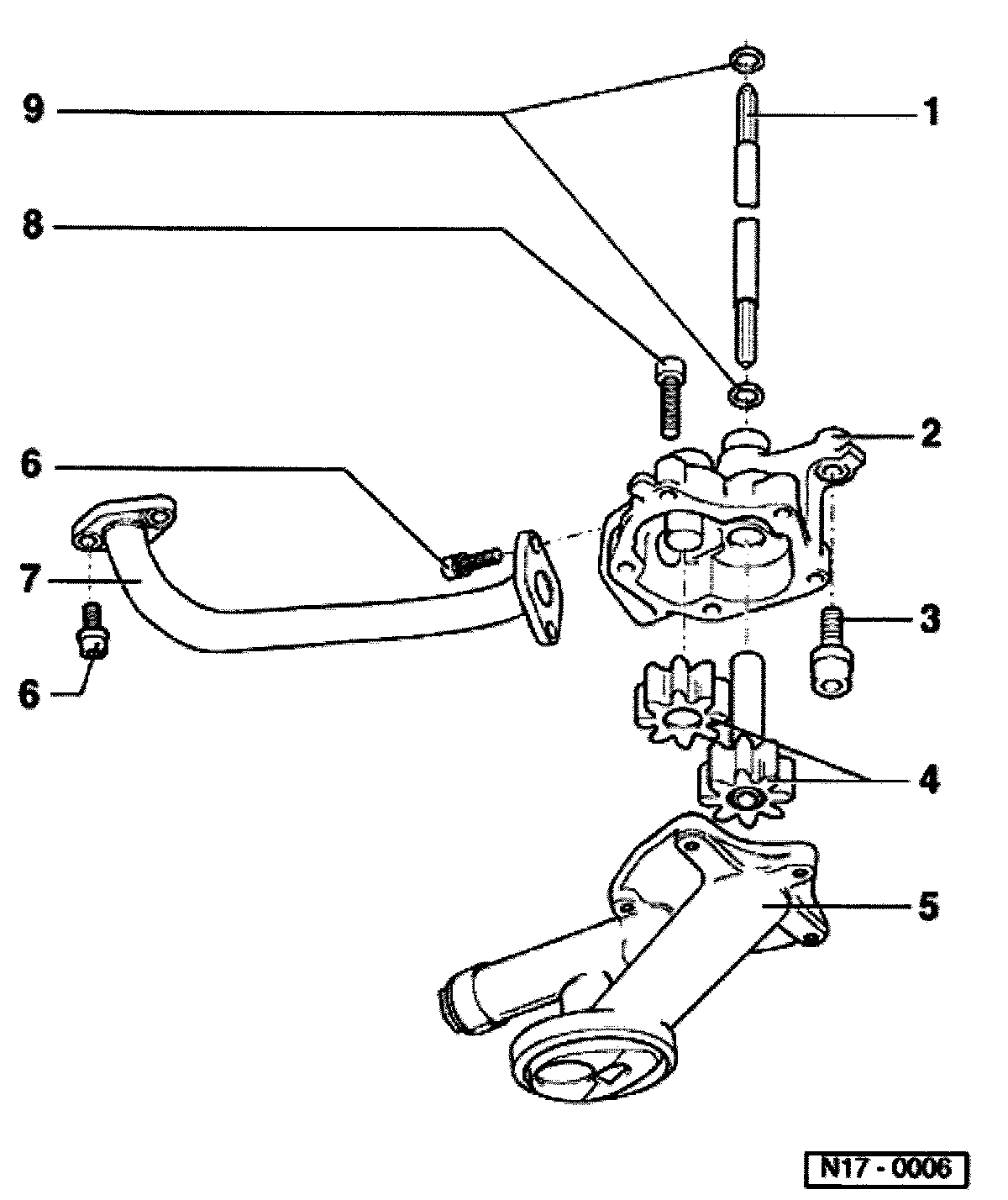 9
1
8
2
6
7
3
6
4
5
N17 - 0006