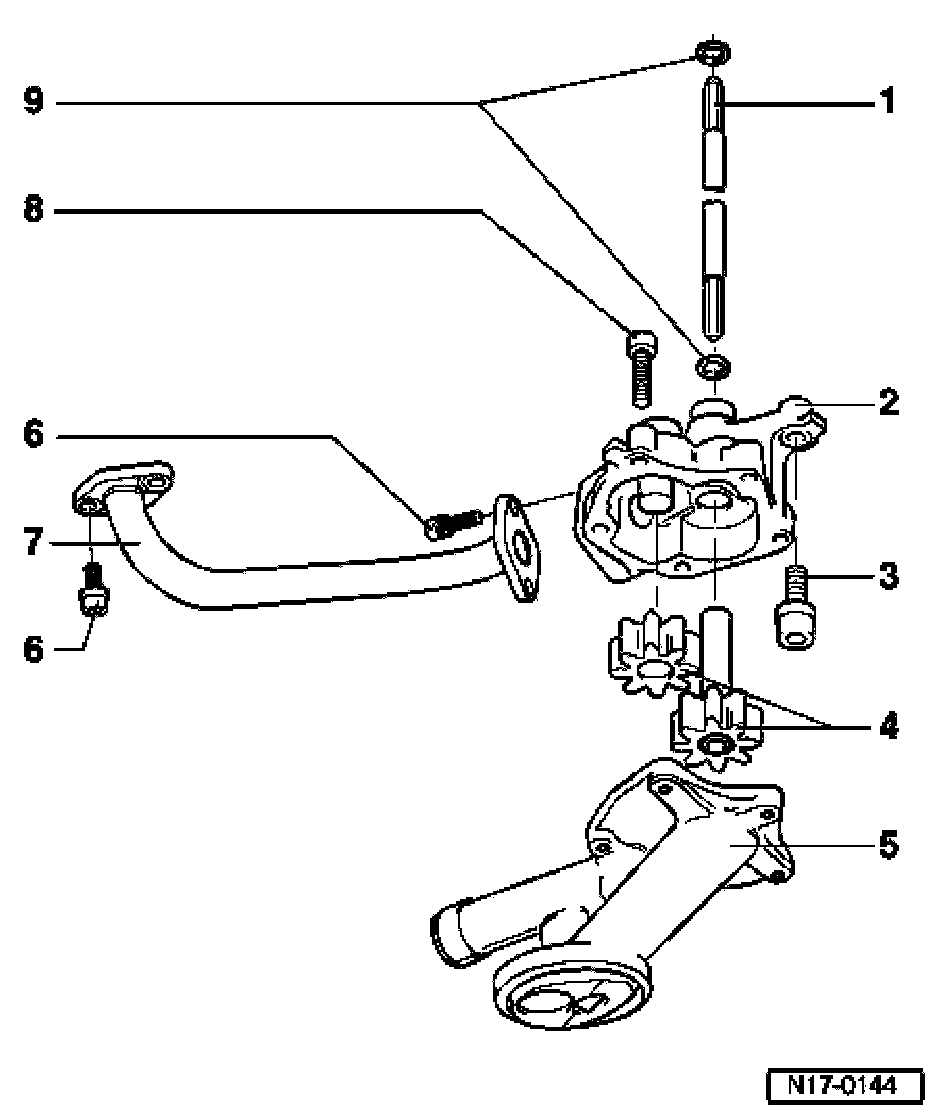 9
1
8
2
6
7
3
6
4
5
N17-0144