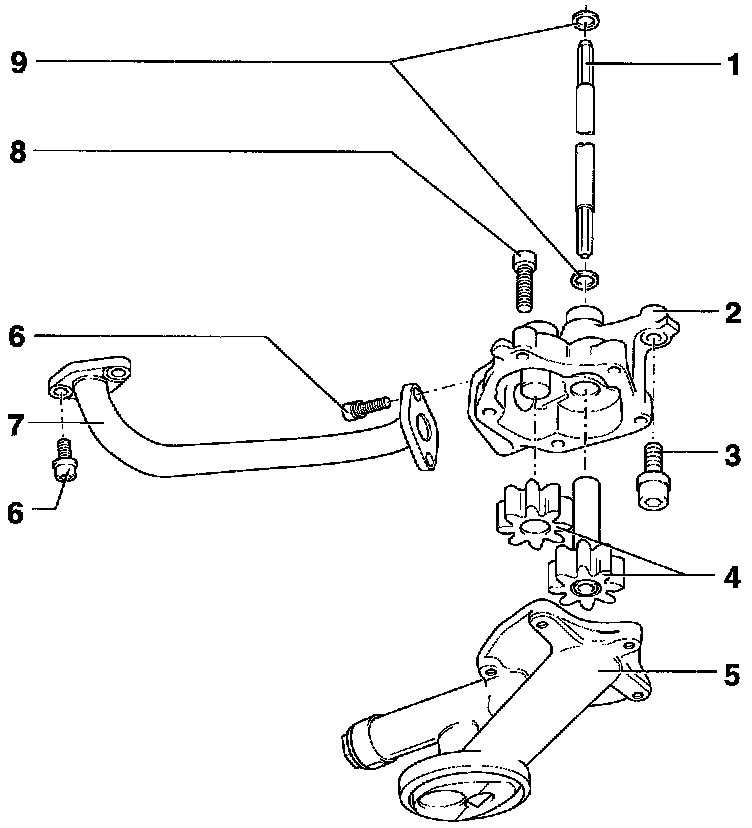 9
1
8
2
6
7
3
6
4
5