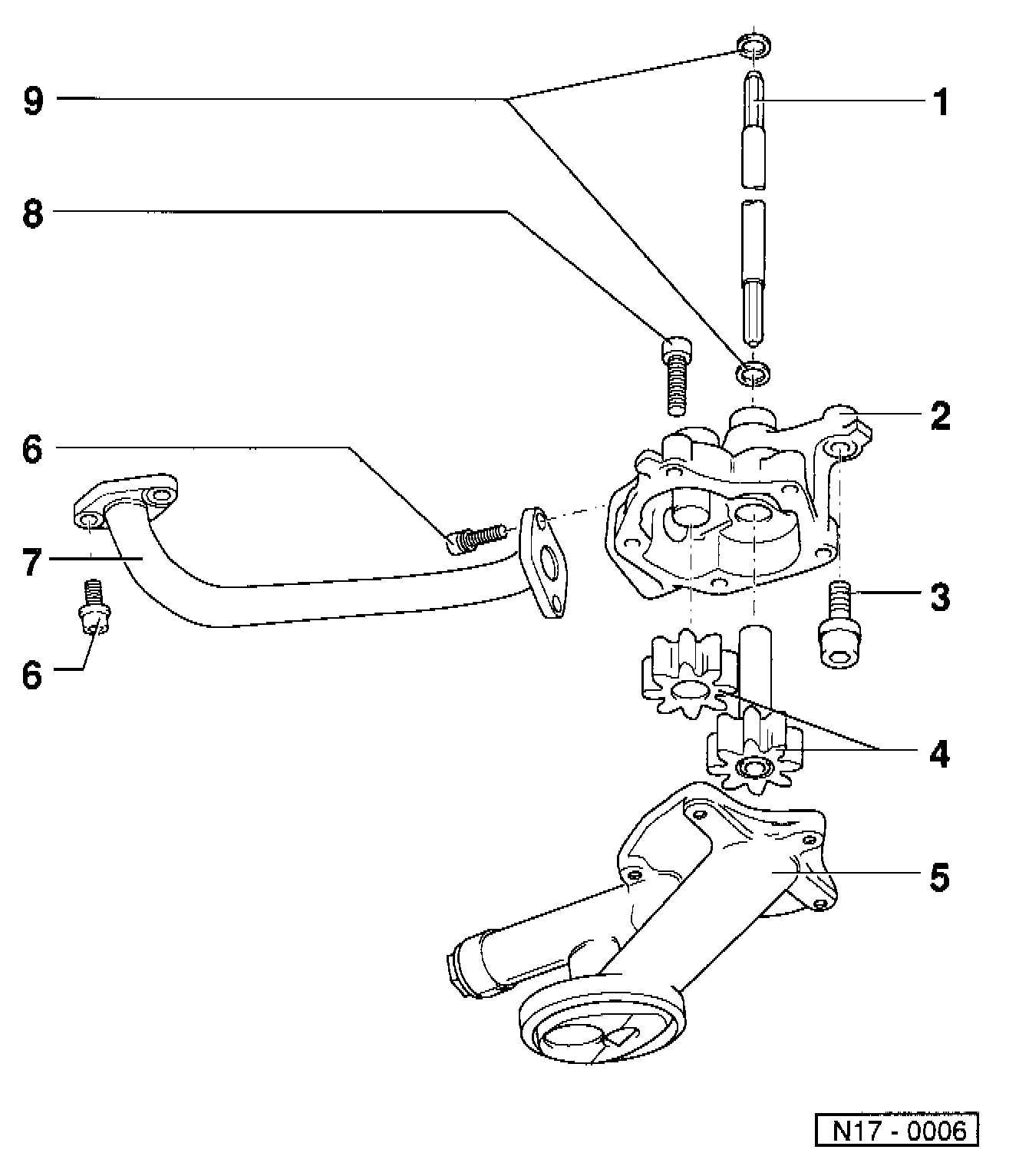 9
1
8
2
6
7
3
6
4
5
N17 - 0006