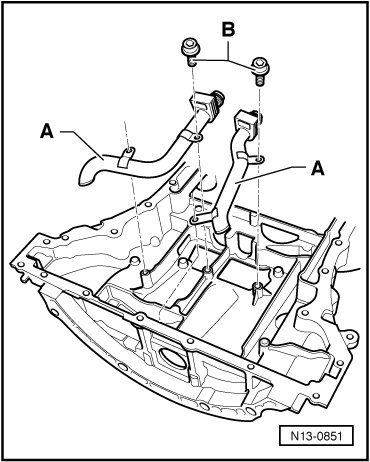 B

A

A

N13-0851