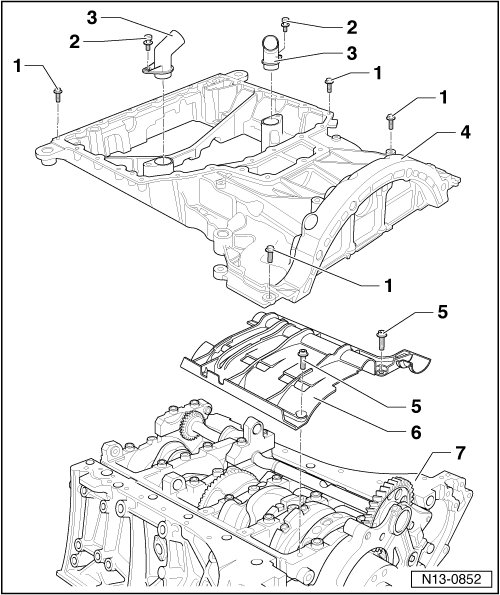 3
2
2
3
1
1
1
4
1
5
5
6
7
N13-0852