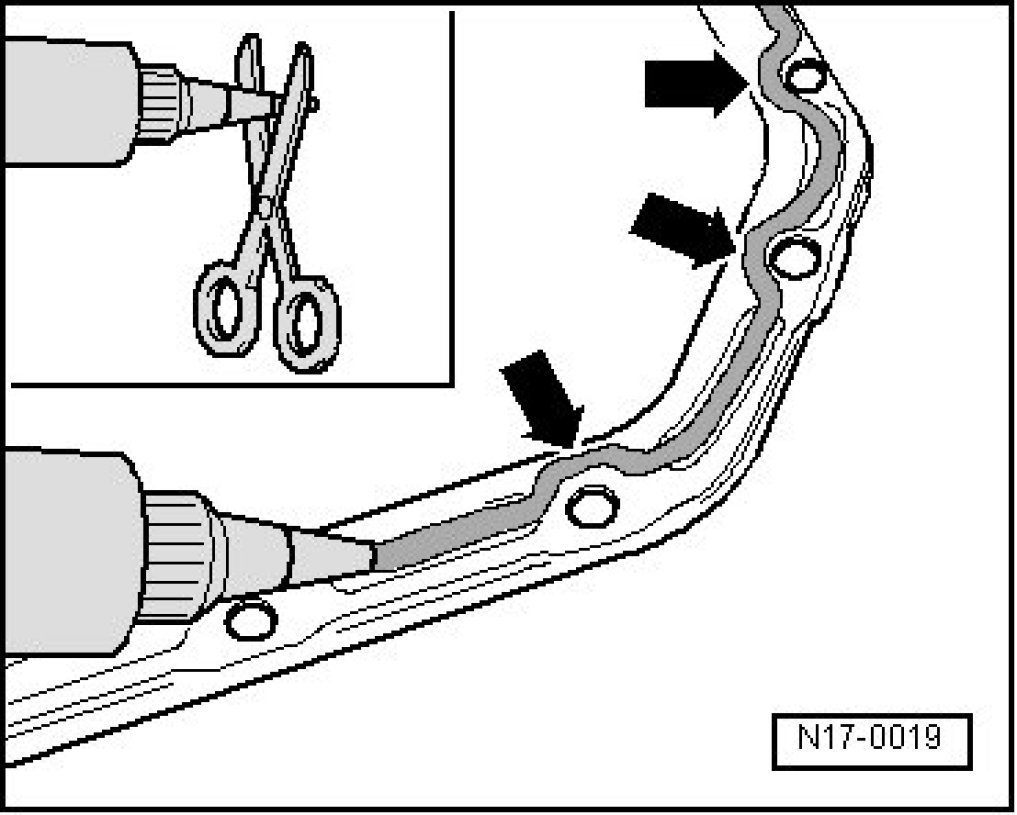 N17-0019