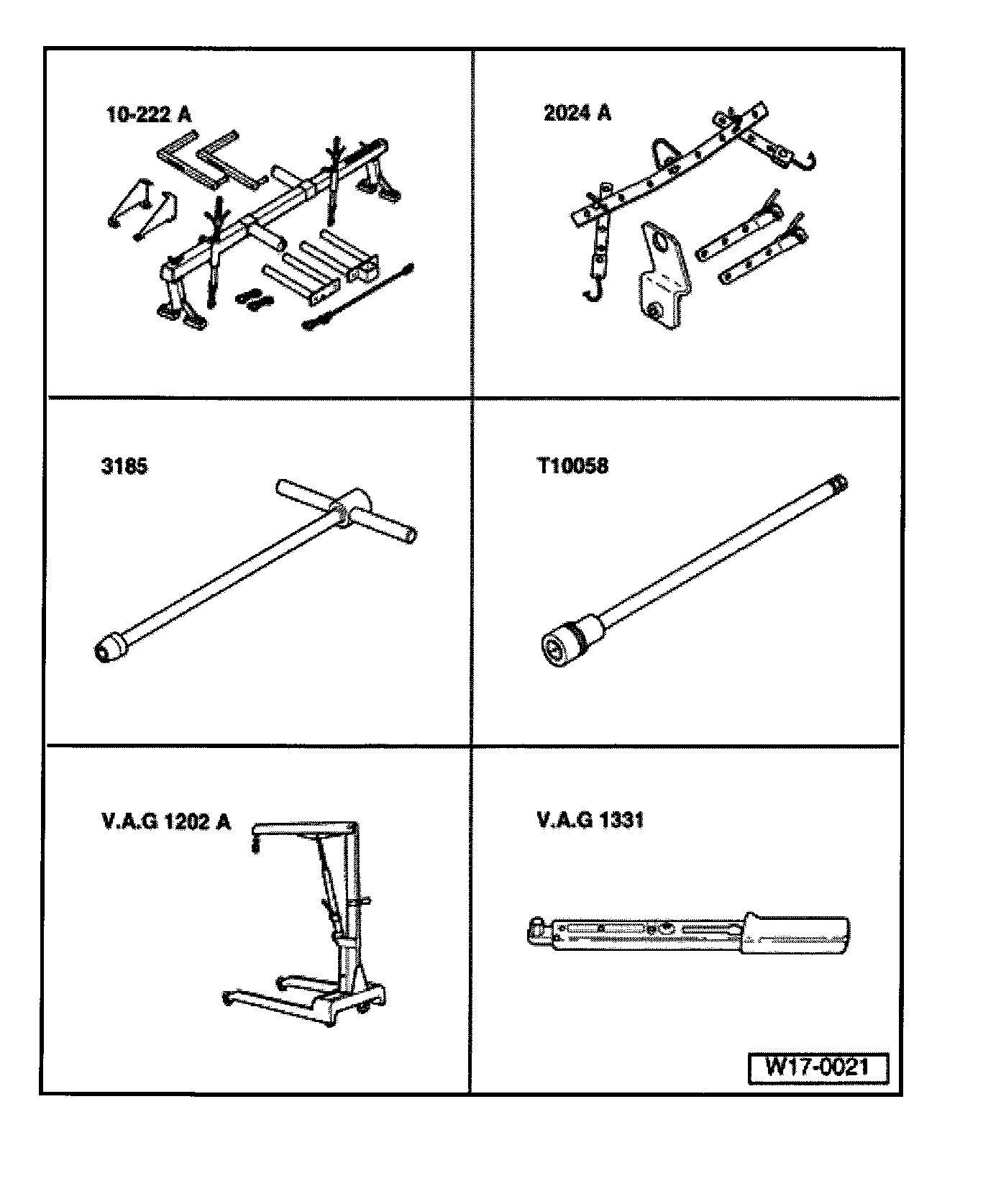 10-222 A

2024 A

3185

T10058

V.A.G 1202 A

V.A.G 1331

W17-0021