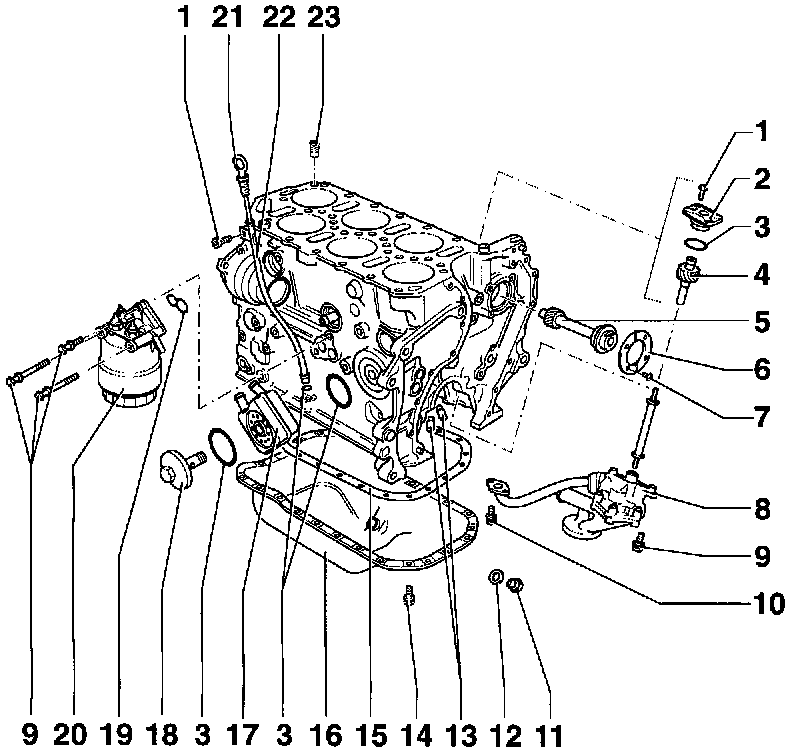 1 21 22 23

1
2
3
4
5
6
7
8
9
10

9 20 19 18 3 17 3 16 15 14 13 12 11