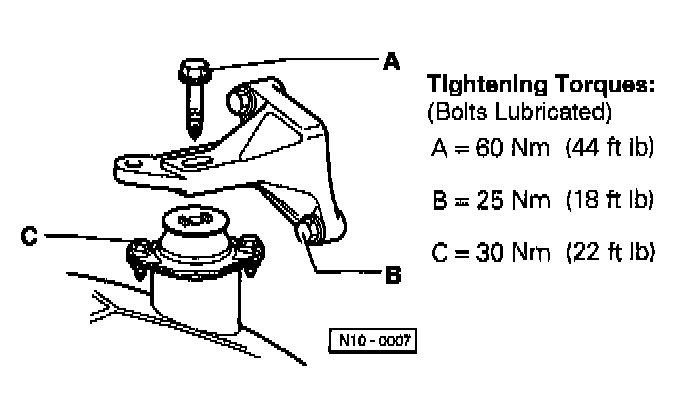 A

C

B

N10 - 0007

Tightening Torques:
(Bolts Lubricated)

A = 60 Nm (44 ft lb)

B = 25 Nm (18 ft lb)

C = 30 Nm (22 ft lb)