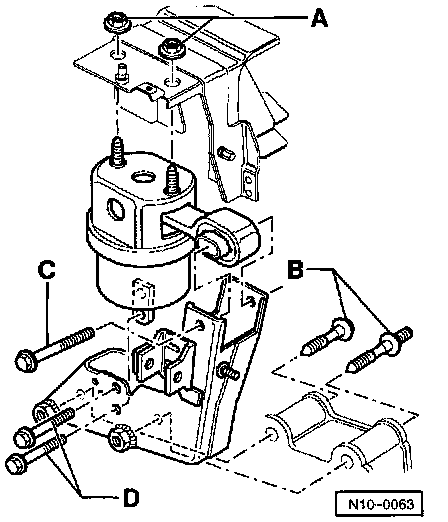 A
C
B
D
N10-0063