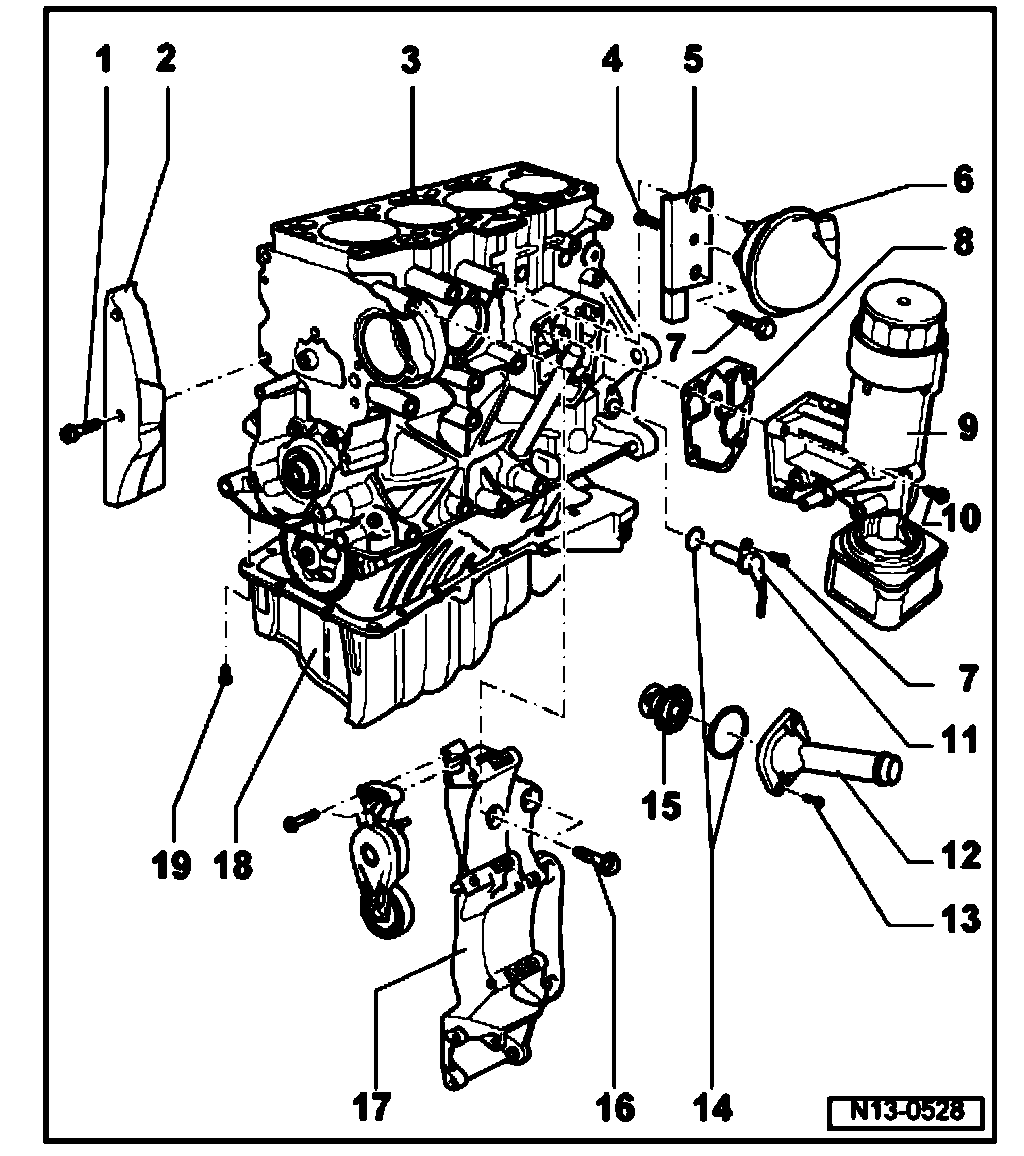 1
2
3
4
5
6
8
7
9
10
7
11
15
12
13
19
18
17
16
14
N13-0528