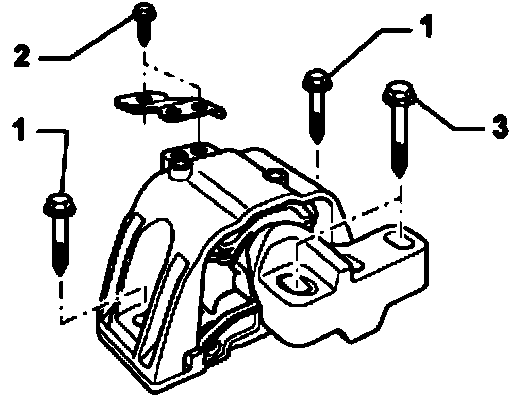 2

1

1

3