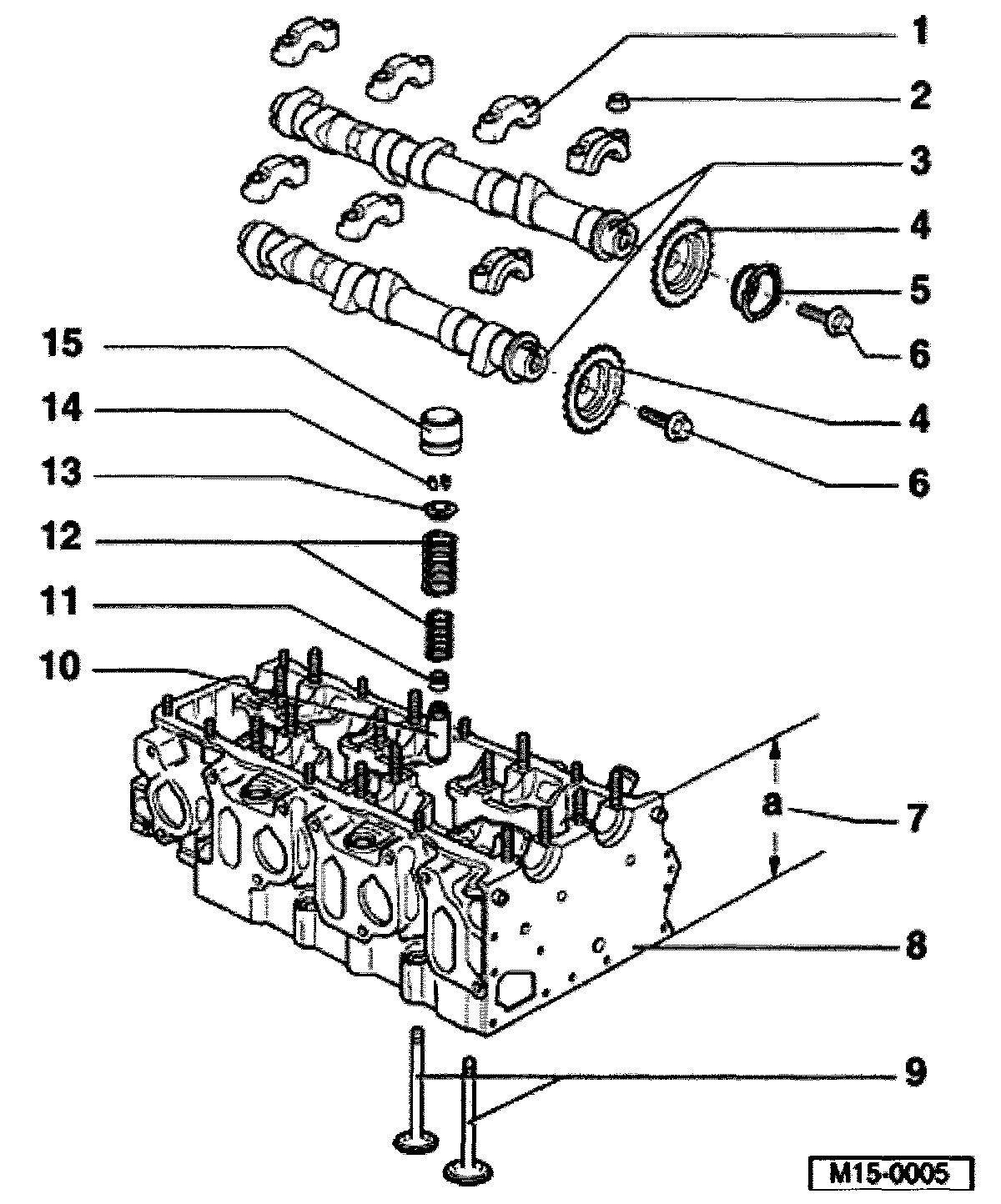 1
2
3
4
5
6
15
14
13
12
11
10
4
6
a
7
8
9
M15-0005