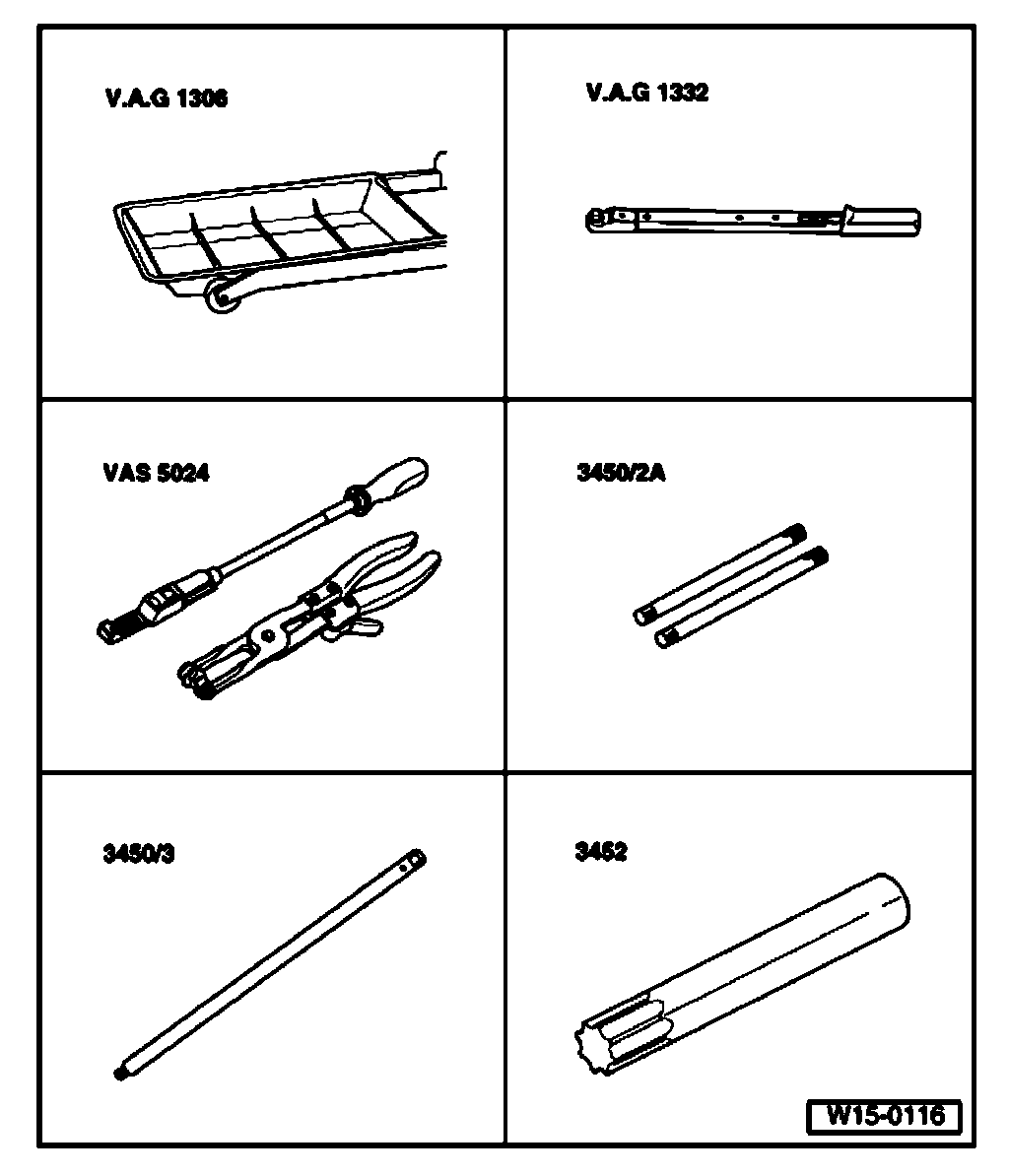 V.A.G 1306

V.A.G 1332

VAS 5024

3450/2A

3450/3

3452

W15-0116