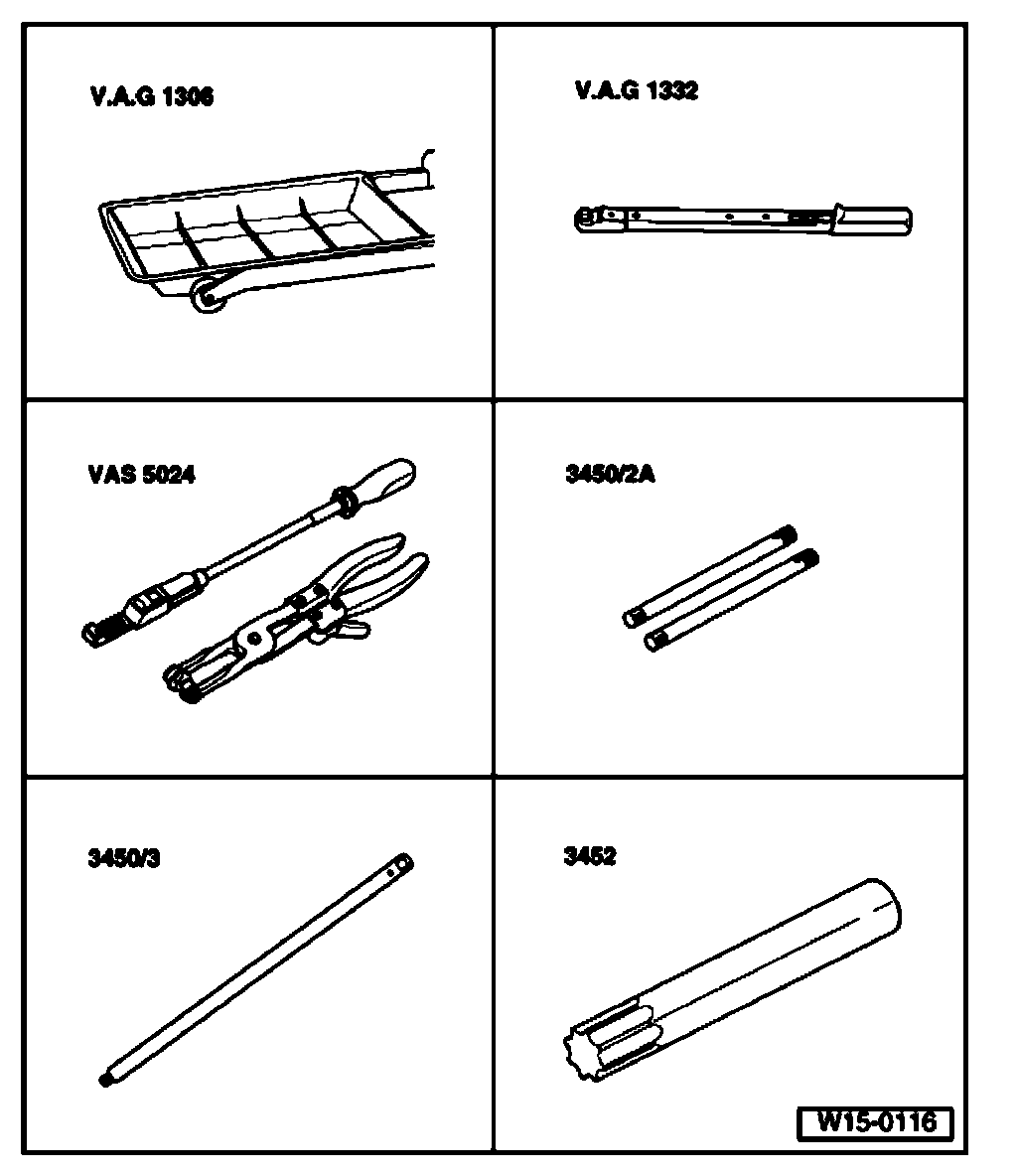 V.A.G 1306

V.A.G 1332

VAS 5024

3450/2A

3450/3

3452

W15-0116