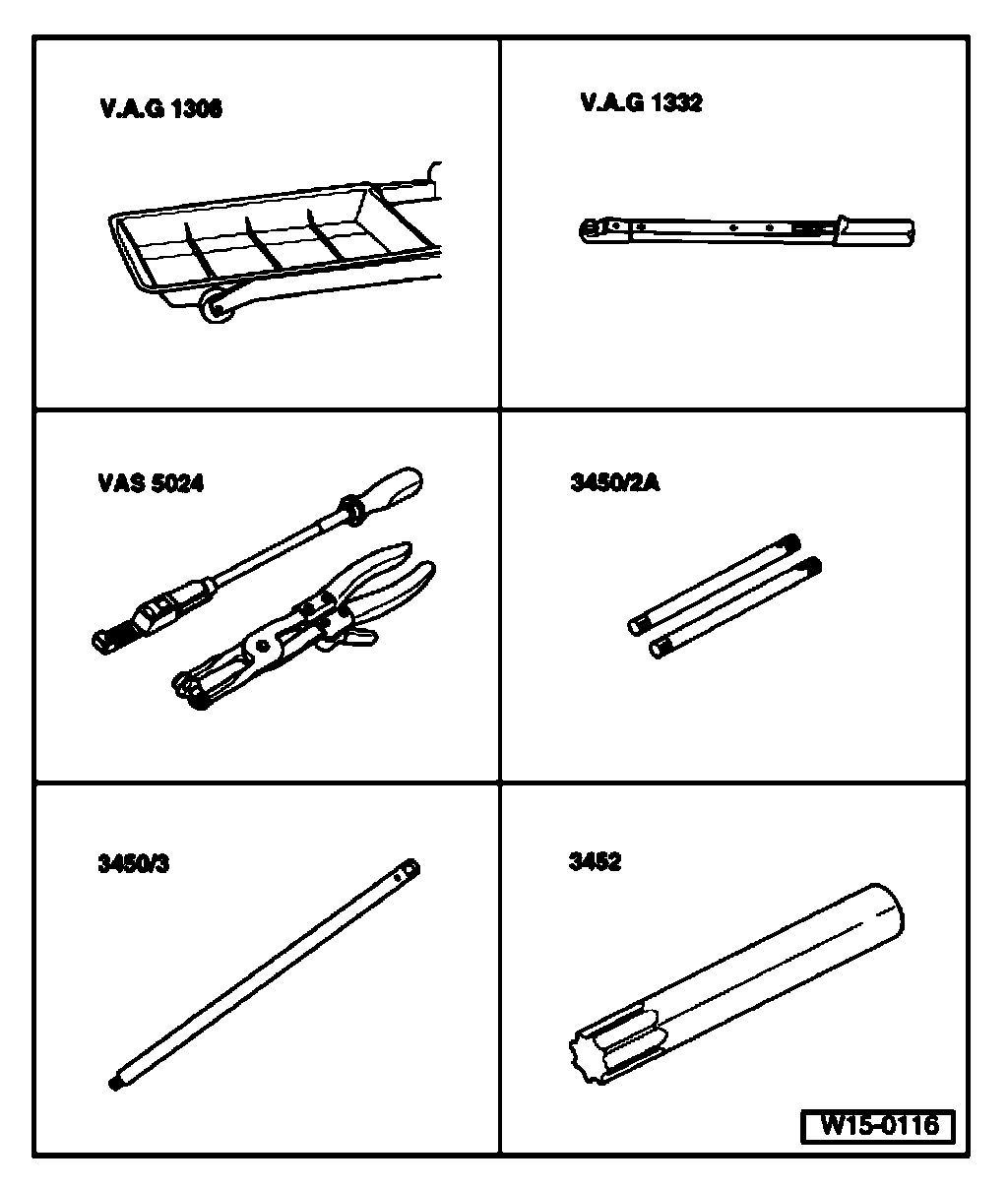 V.A.G 1306

V.A.G 1332

VAS 5024

3450/2A

3450/3

3452

W15-0116