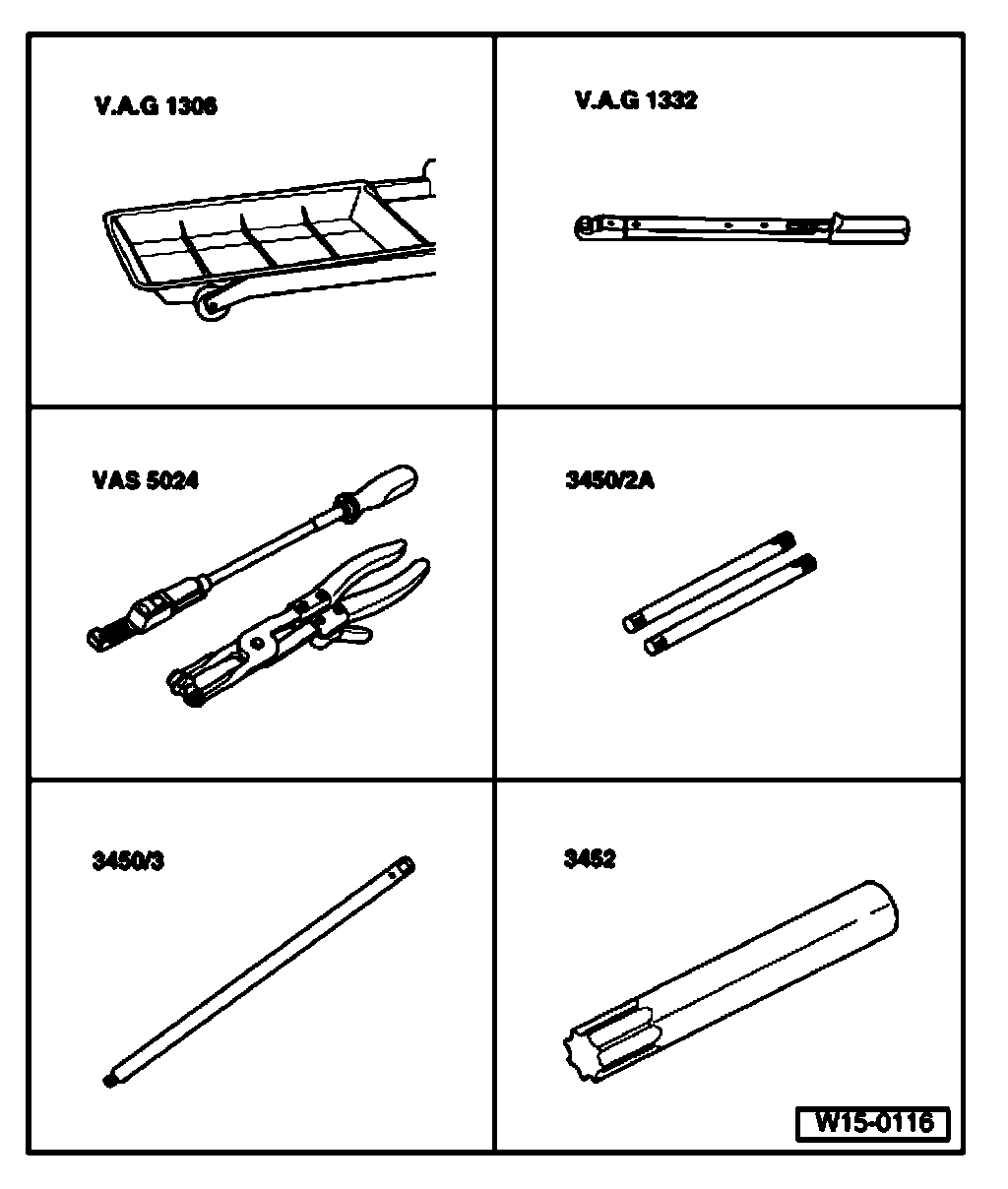 V.A.G 1306

V.A.G 1332

VAS 5024

3450/2A

3450/3

3452

W15-0116