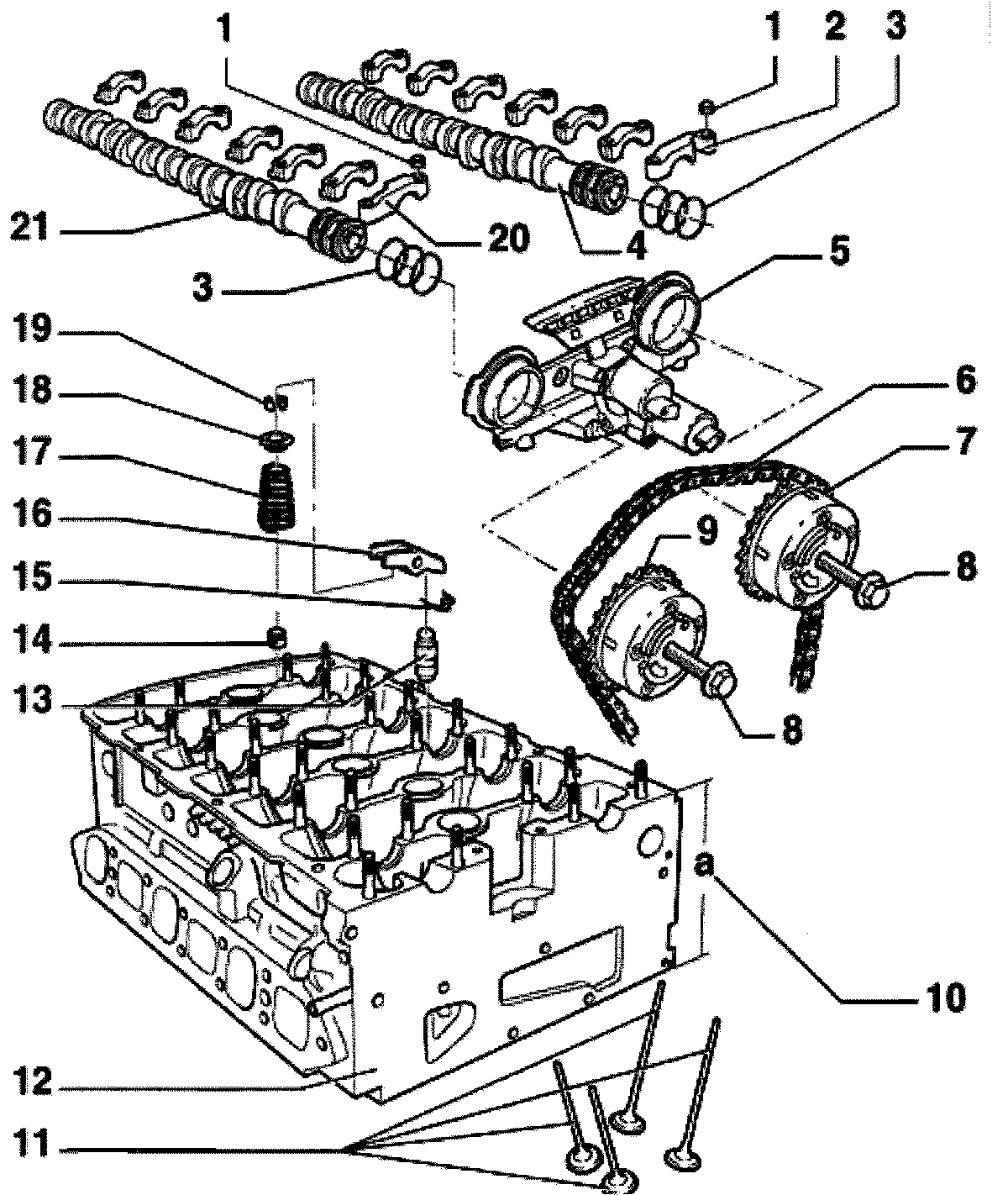 1
1
2
3
21
20
4
3
5
19
18
17
16
15
14
13
6
7
9
8
8
a
10
12
11