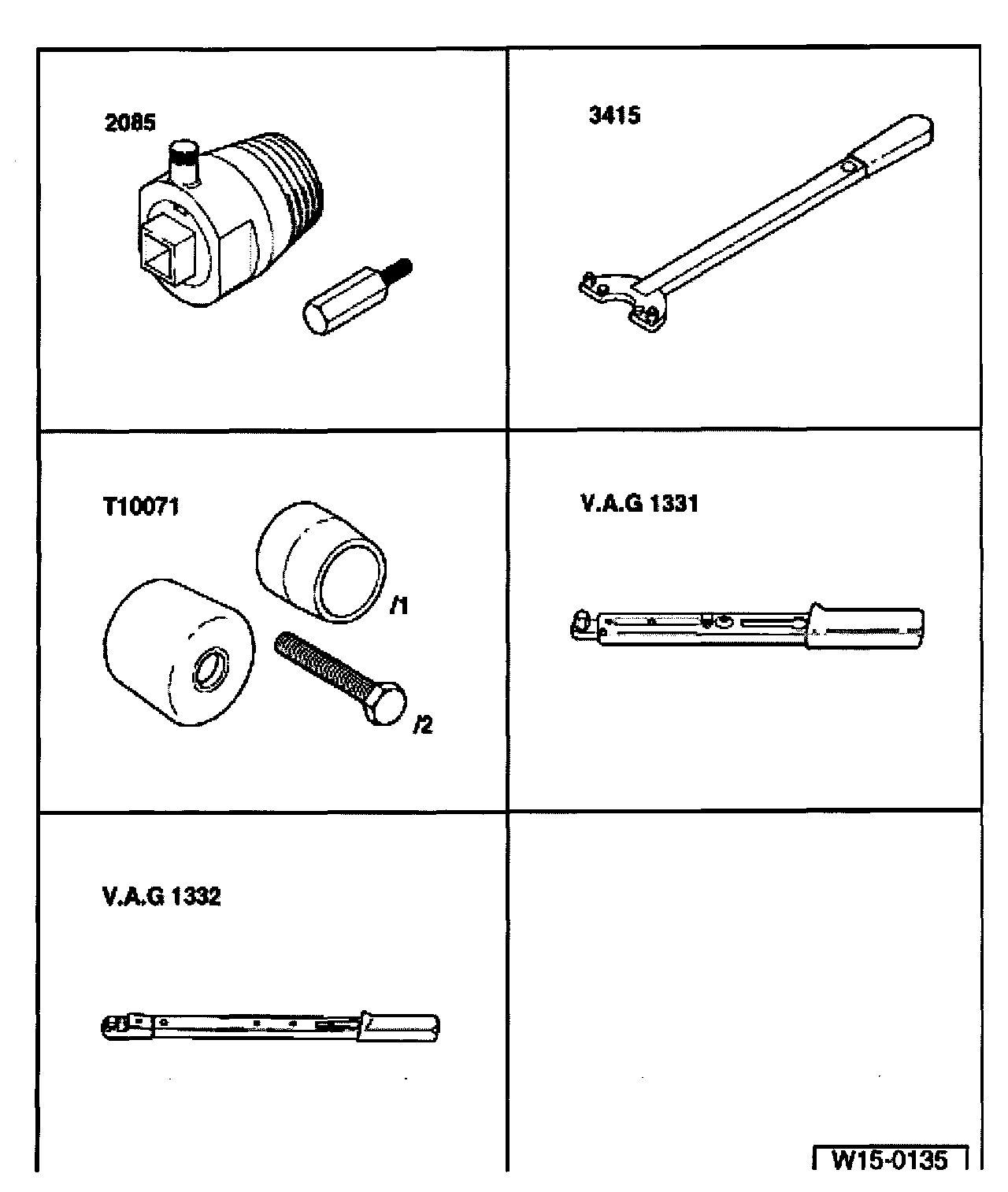 2085

3415

T10071

/1

/2

V.A.G 1331

V.A.G 1332

W15-0135