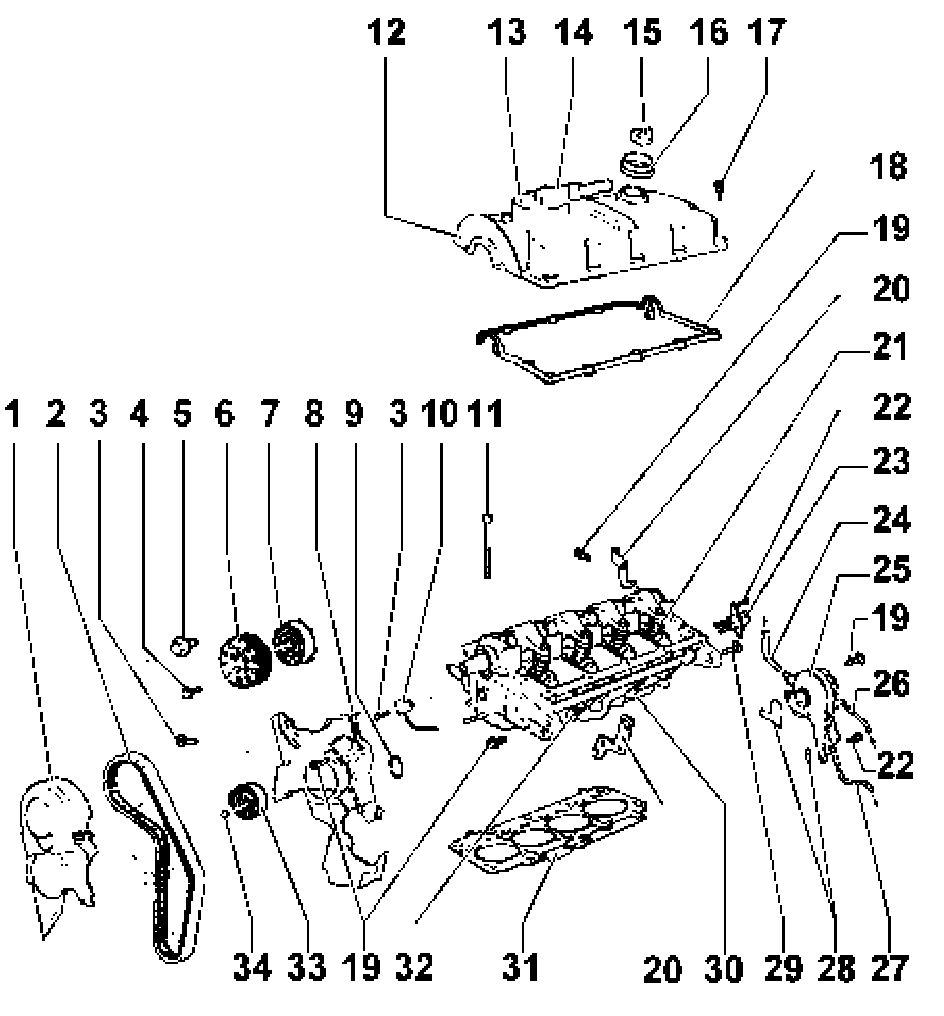 12 13 14 15 16 17

18

19

20

21

22

23

24

25

19

26

22

1 2 3 4 5 6 7 8 9 3 10 11

34 33 19 32 31 20 30 29 28 27