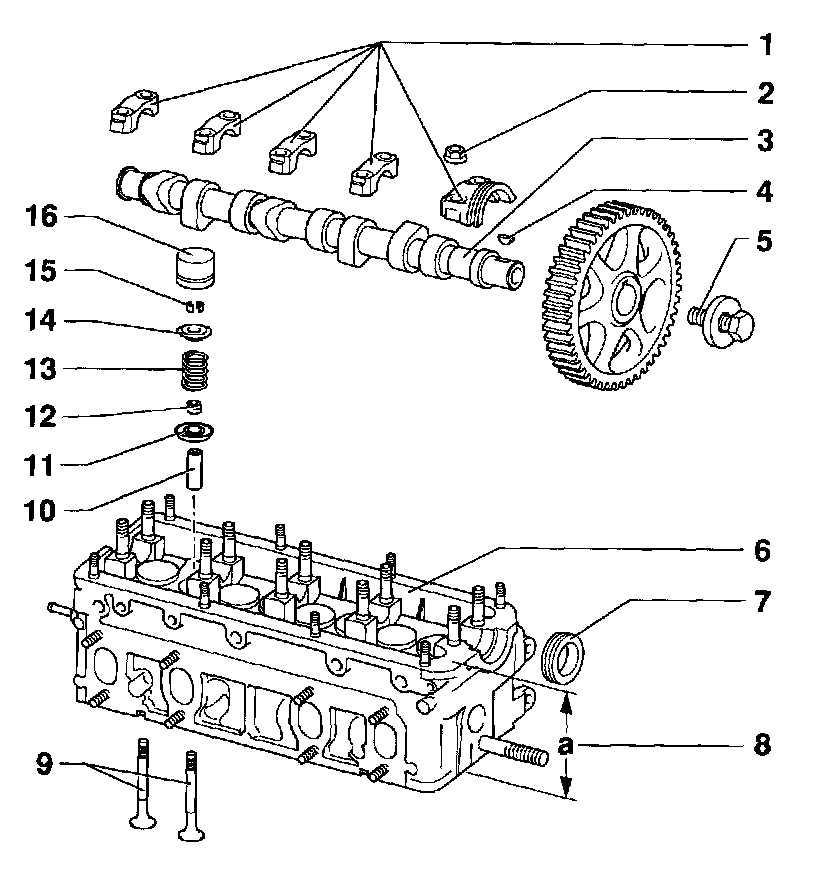 1
2
3
4
5
16
15
14
13
12
11
10
6
7
a
8
9