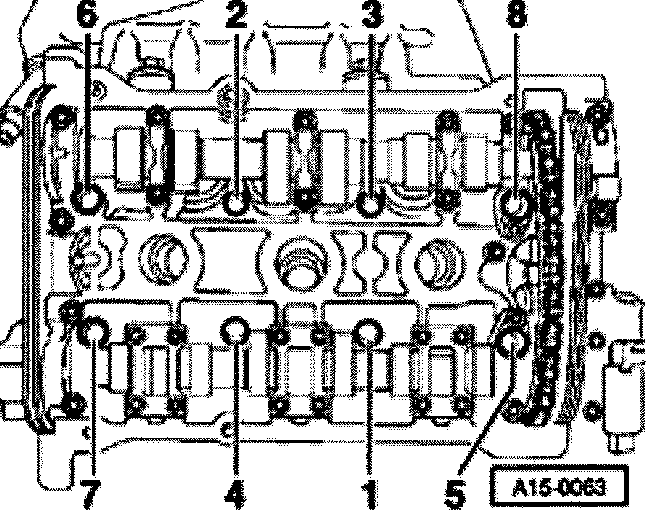 6
2
3
8
7
4
1
5
A15-0063