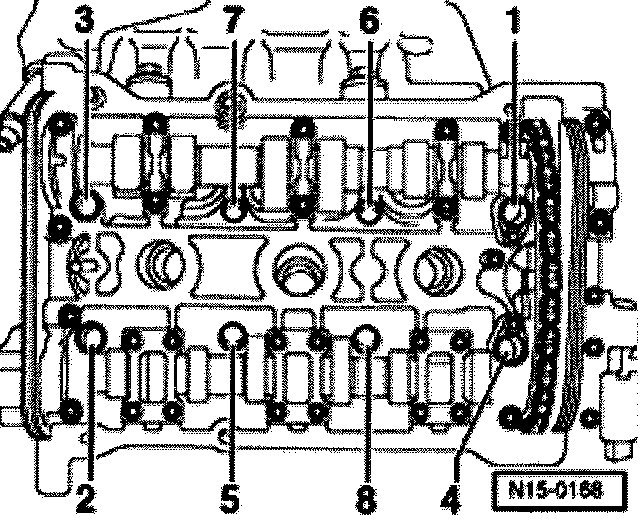 3
7
6
1
2
5
8
4
N15-0168