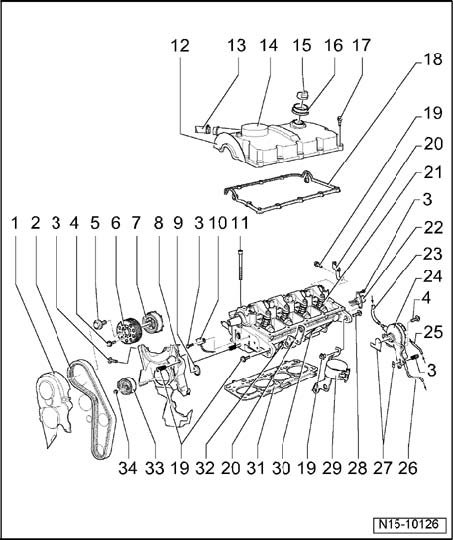 12 13 14 15 16 17 18 19 20 21 3 22 23 24 4 25 3

1 2 3 4 5 6 7 8 9 3 10 11

34 33 19 32 20 31 30 19 29 28 27 26

N15-10126