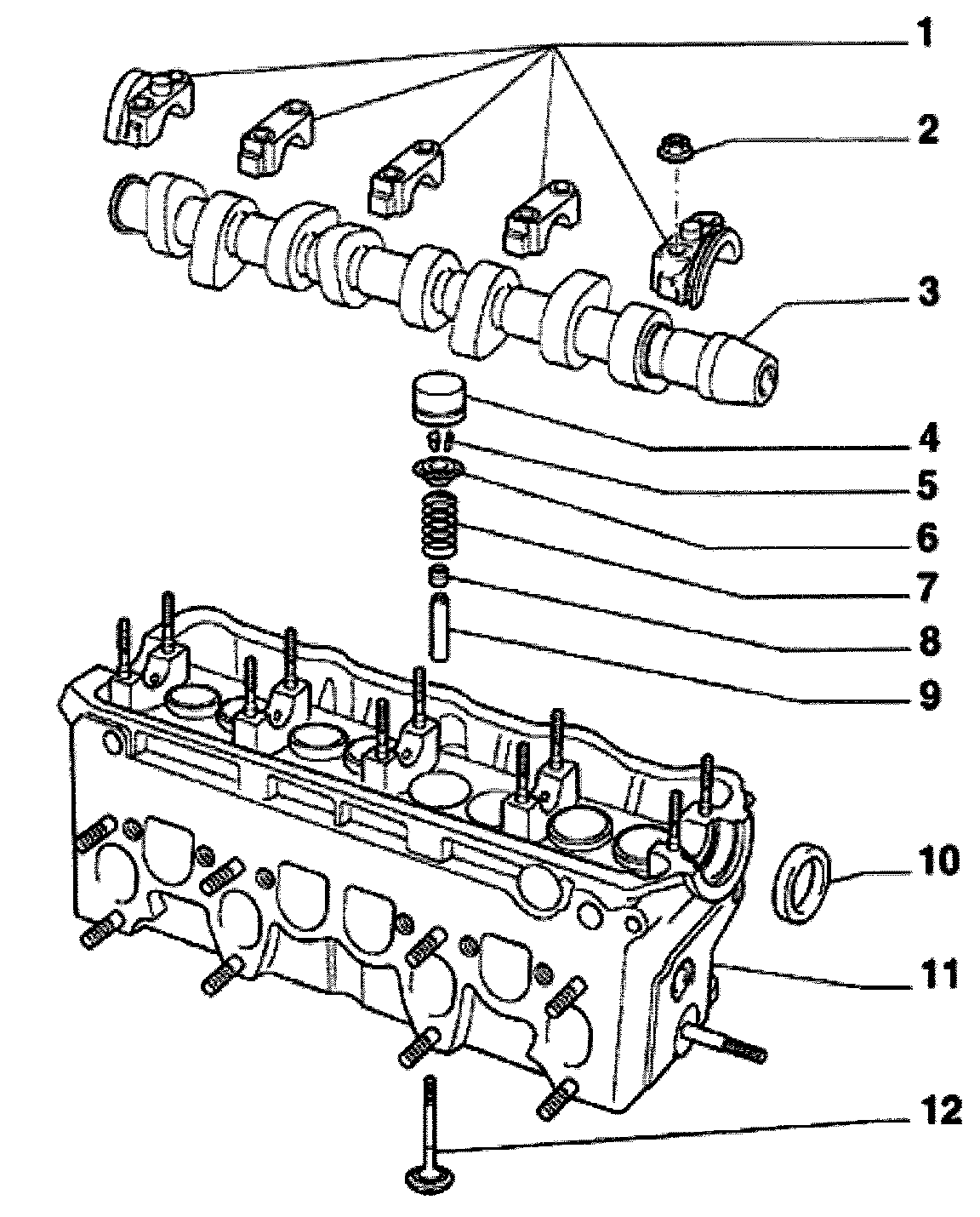 1
2
3
4
5
6
7
8
9
10
11
12