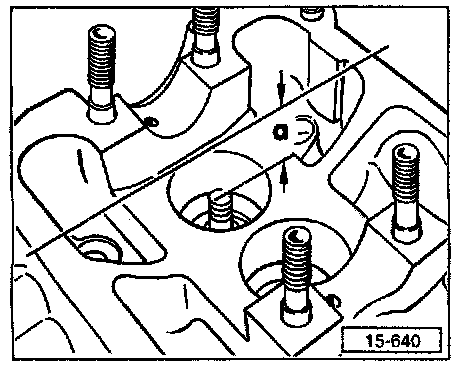 a

15-640