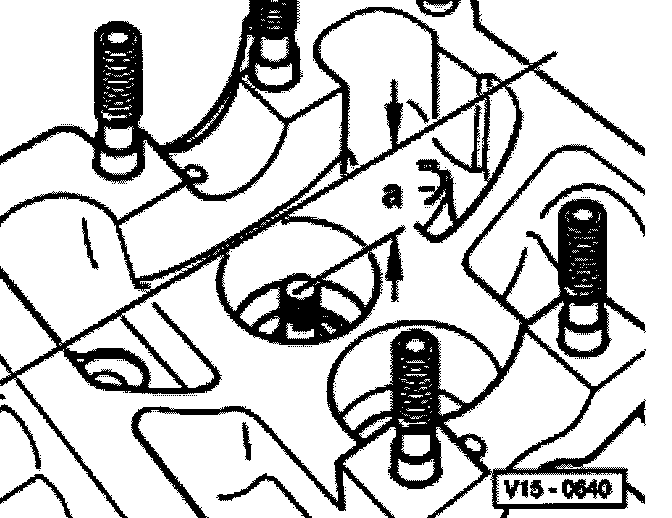 a

V15 - 0640