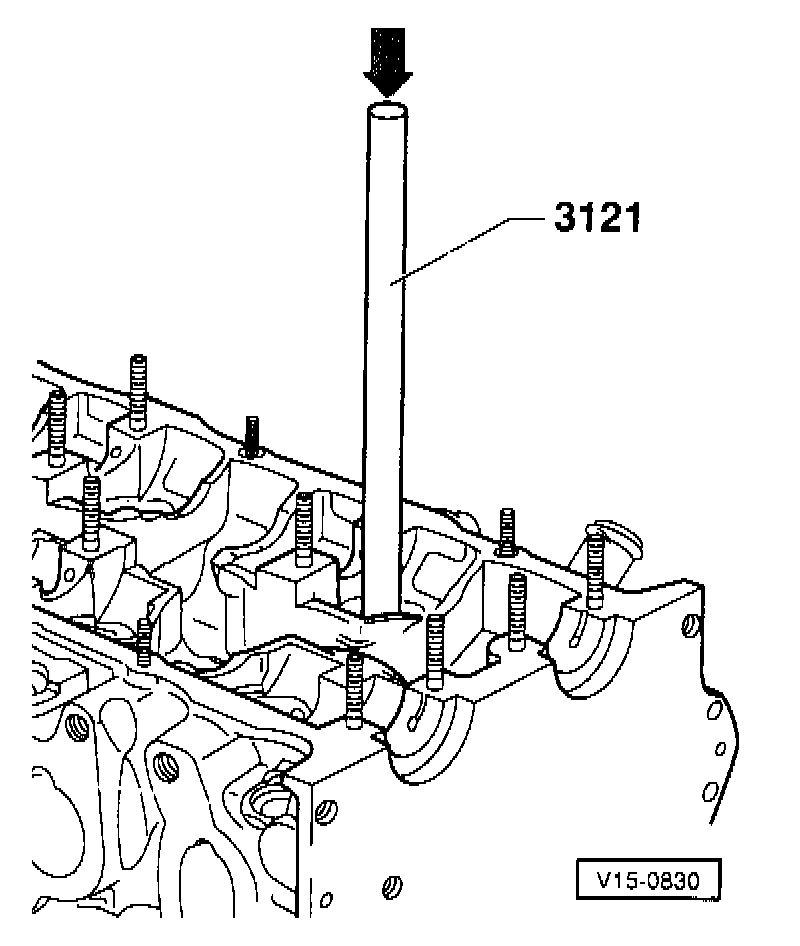 3121

V15-0830