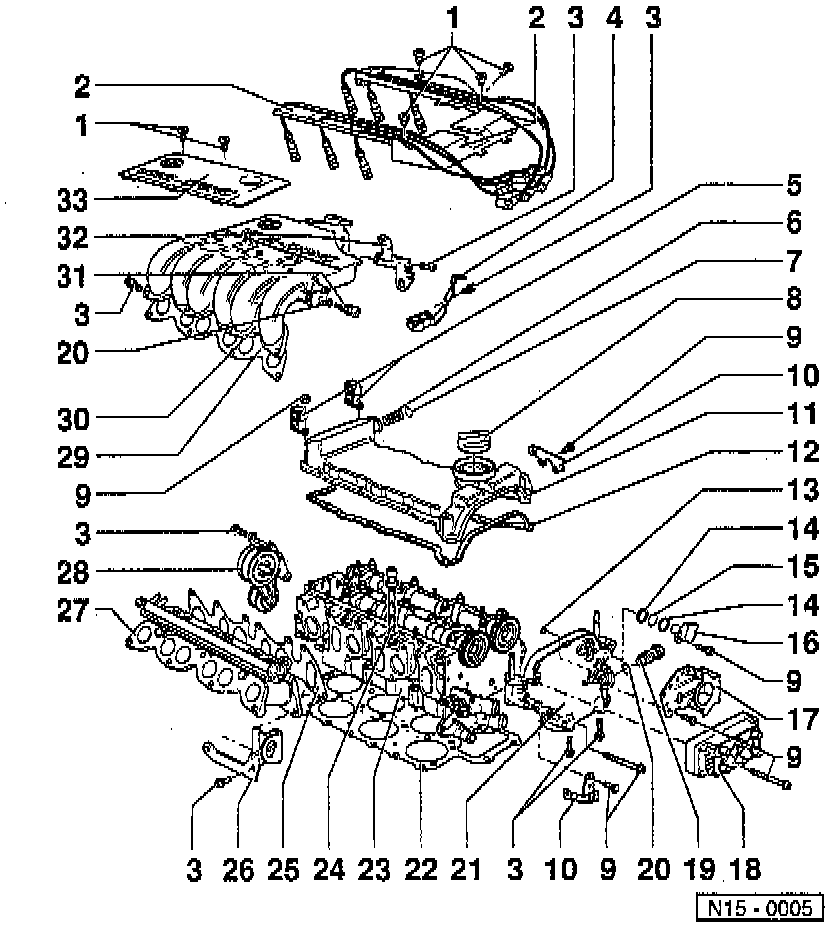 1 2 3 4 3

2

1

33

32

31

3

20

30

29

9

3

28

27

5

6

7

8

9

10

11

12

13

14

15

14

16

9

17

9

3 26 25 24 23 22 21 3 10 9 20 19 18

N15 - 0005