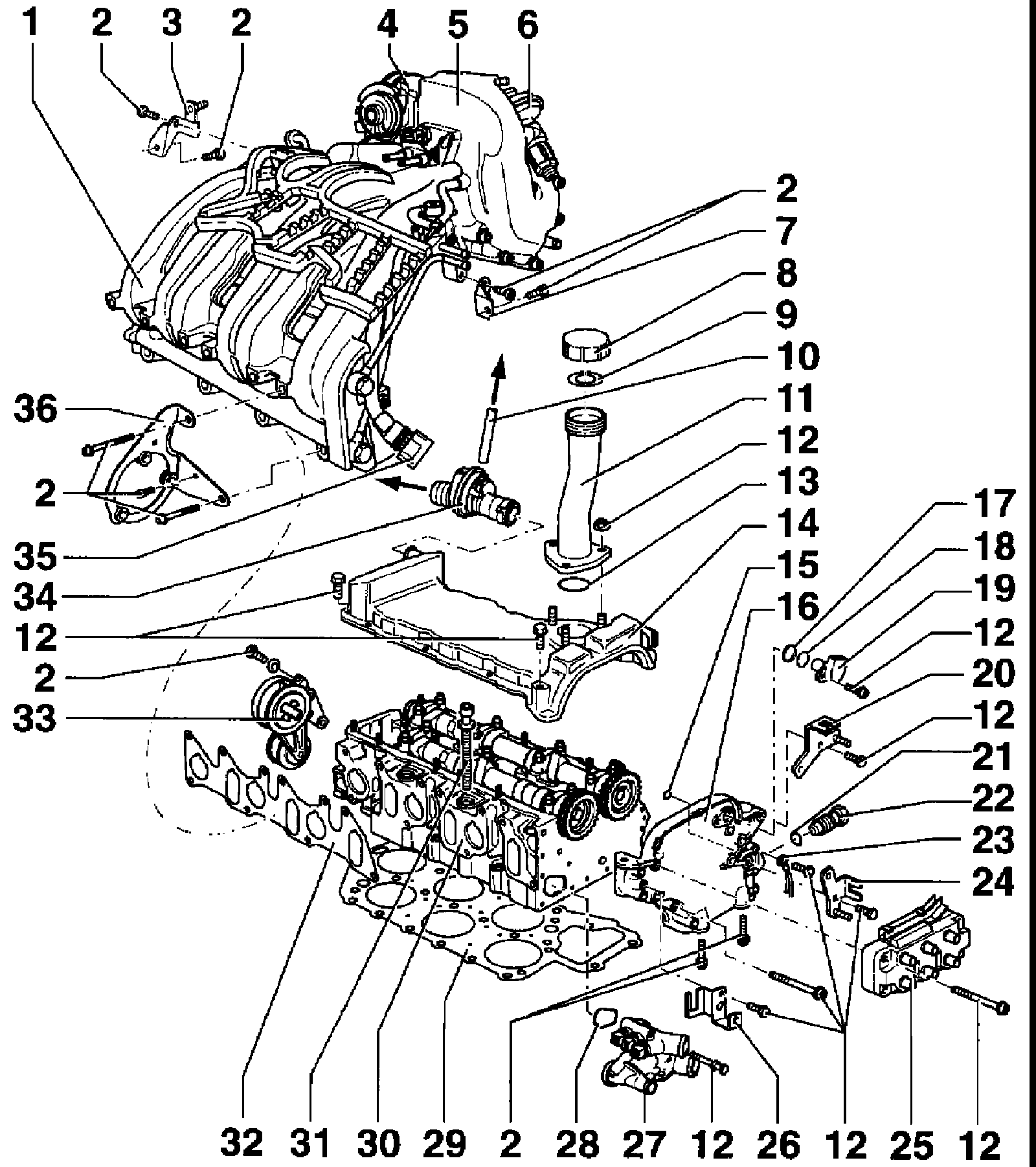 1 2 3 2 4 5 6

2
7
8
9
10
11
12
13
14
15
16

17
18
19
12
20
12
21
22
23
24

36
2
35
34
12
2
33

32 31 30 29 2 28 27 12 26 12 25 12