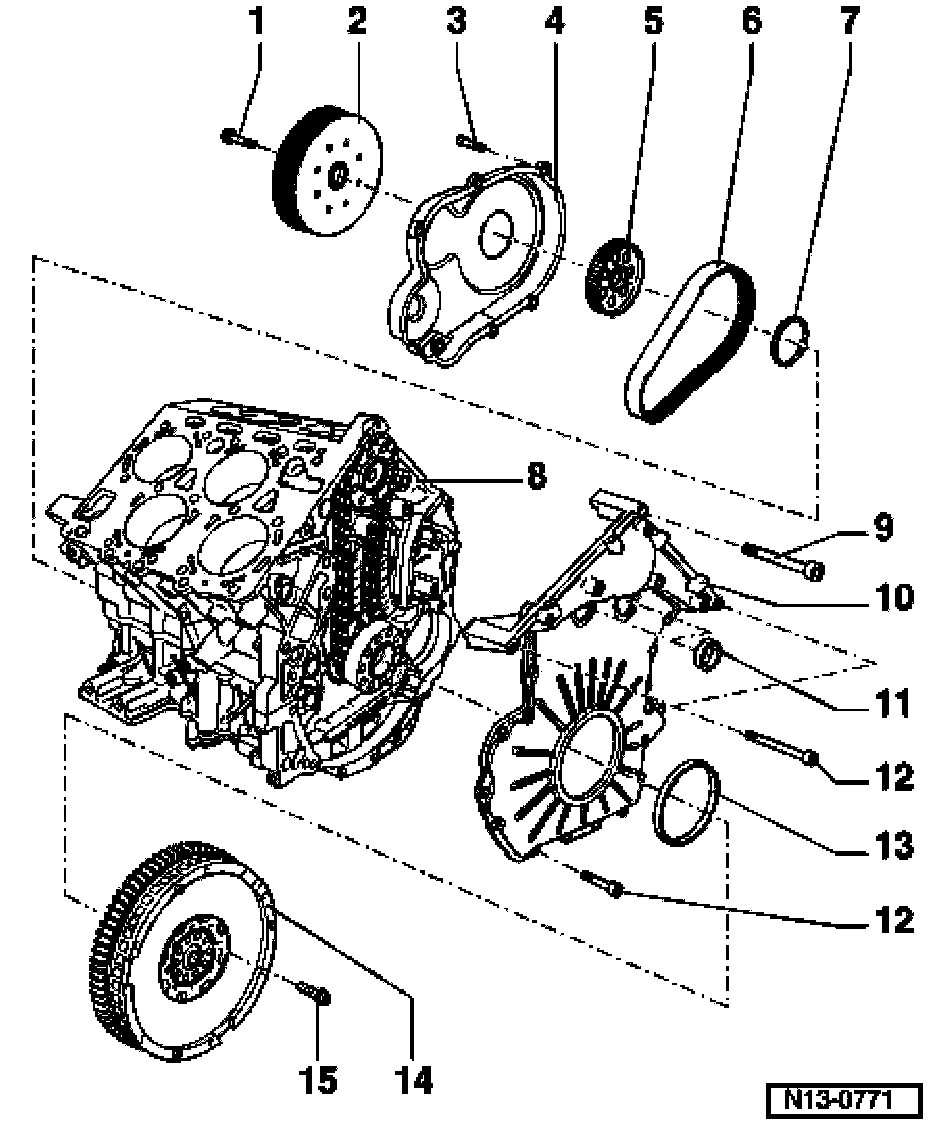 1
2
3
4
5
6
7
8
9
10
11
12
13
12
15
14
N13-0771