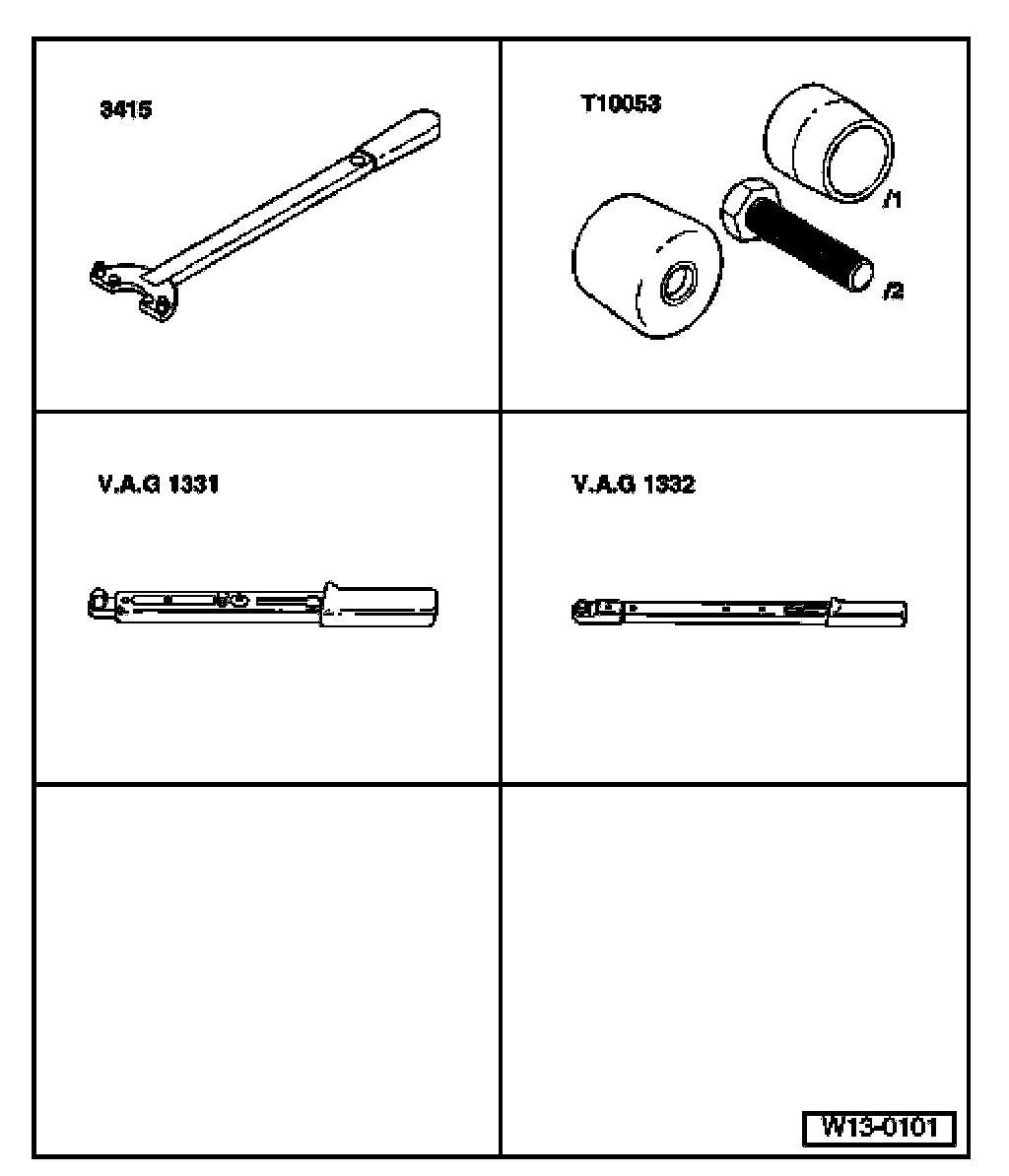 3415

T10053

/1

/2

V.A.G 1331

V.A.G 1332

W13-0101