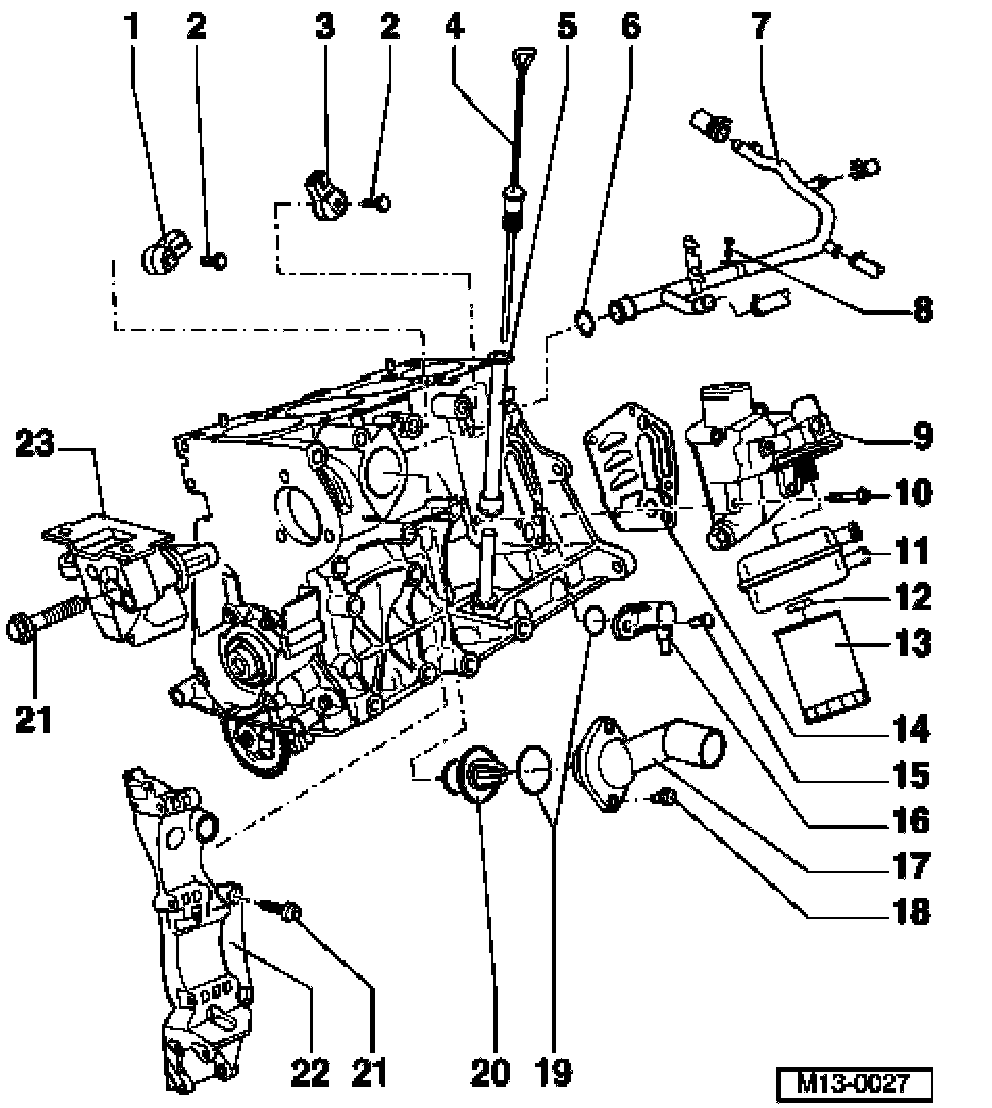 1 2 3 2 4 5 6 7

8

9

10

11

12

13

14

15

16

17

18

23

21

22 21 20 19

M13-0027