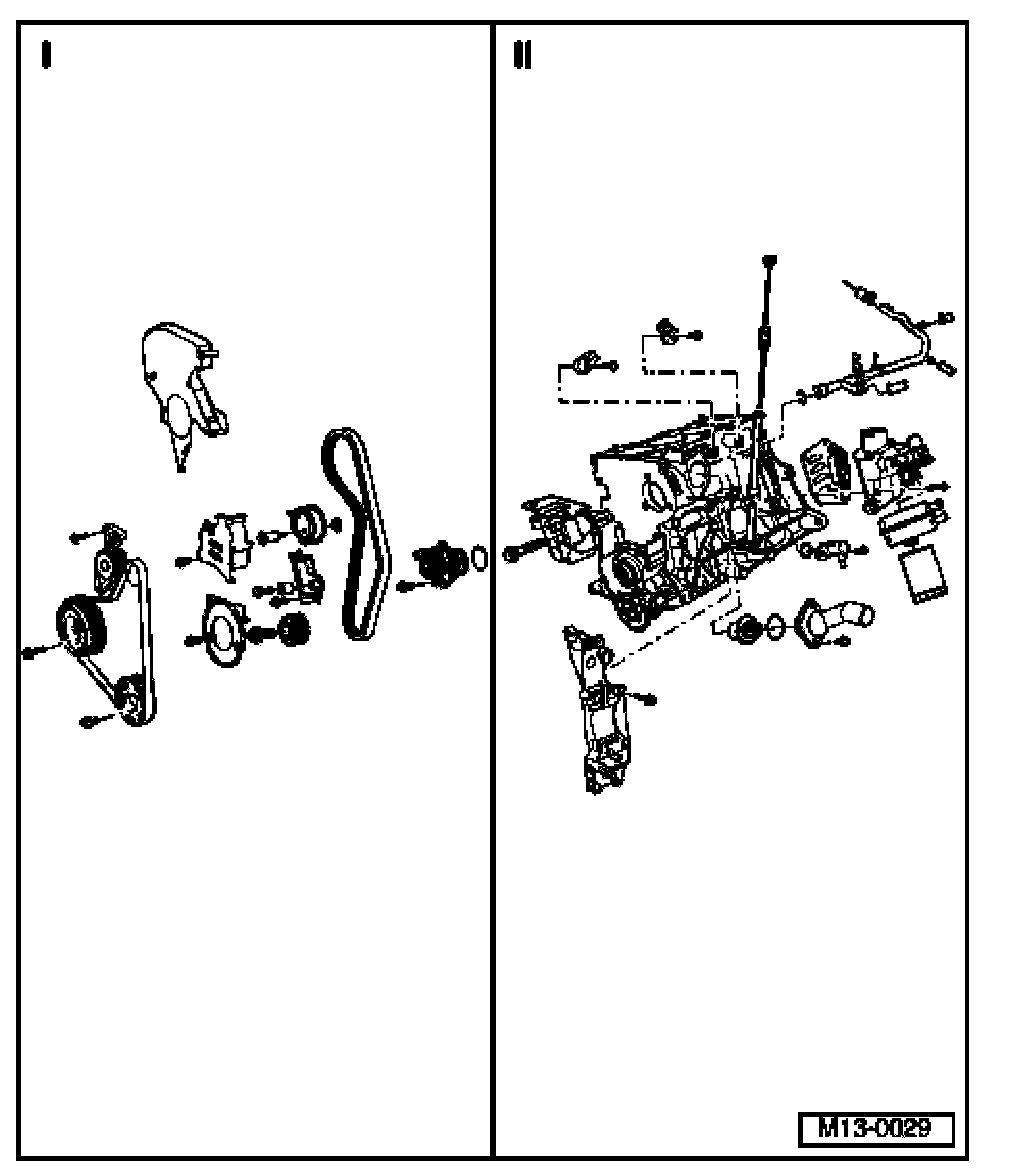 I

II

M13-0029