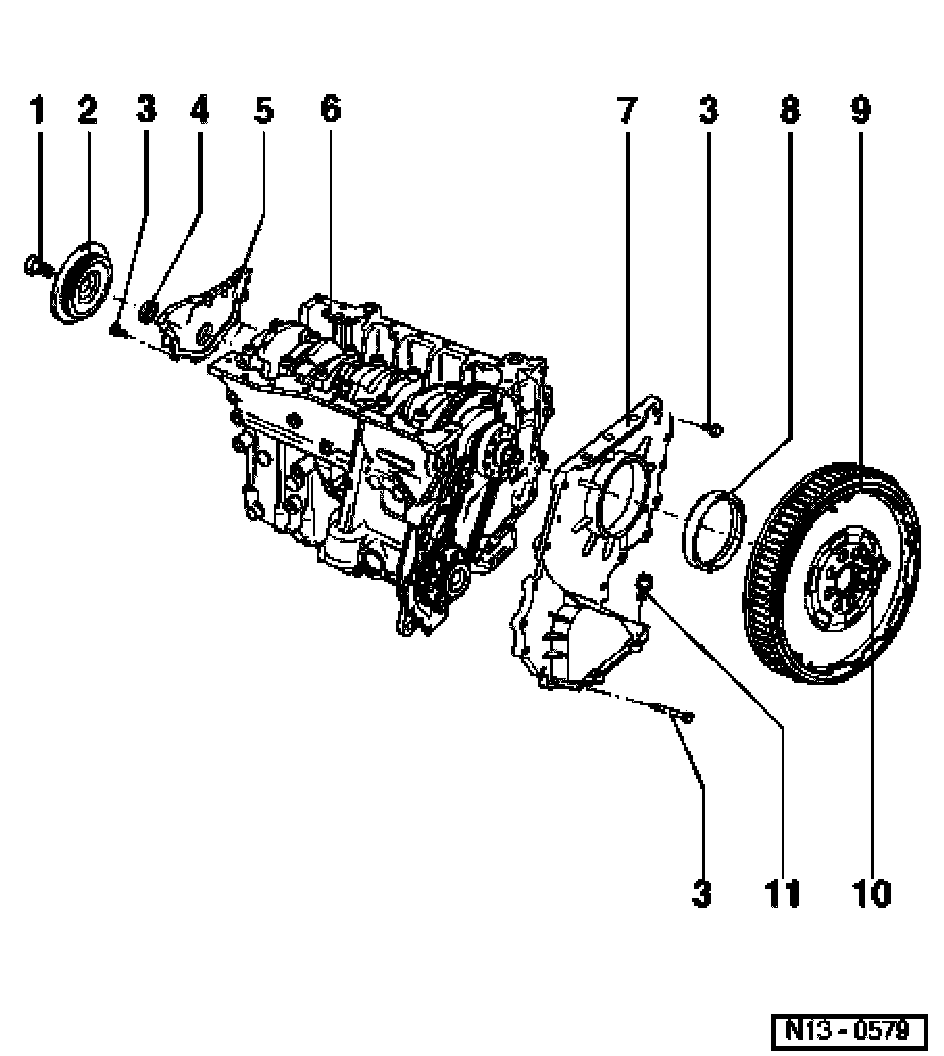 1 2 3 4 5 6 7 3 8 9

3 11 10

N13 - 0579