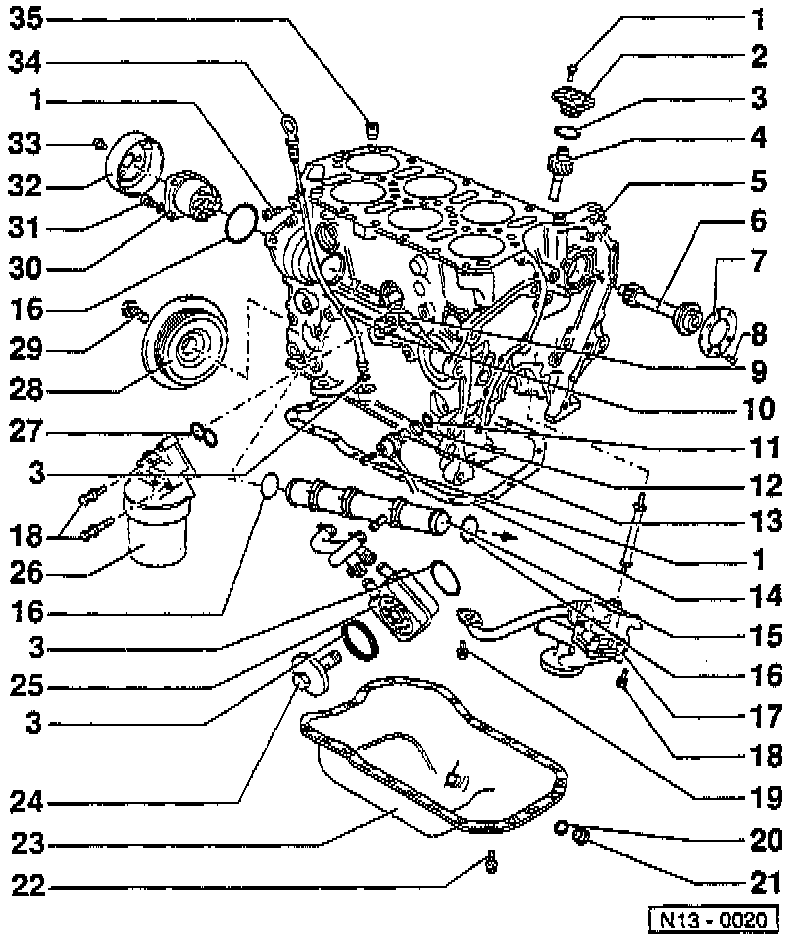 35
34
1
33
32
31
30
16
29
28
27
3
18
26
16
3
25
3
24
23
22
1
2
3
4
5
6
7
8
9
10
11
12
13
1
14
15
16
17
18
19
20
21
N13 - 0020