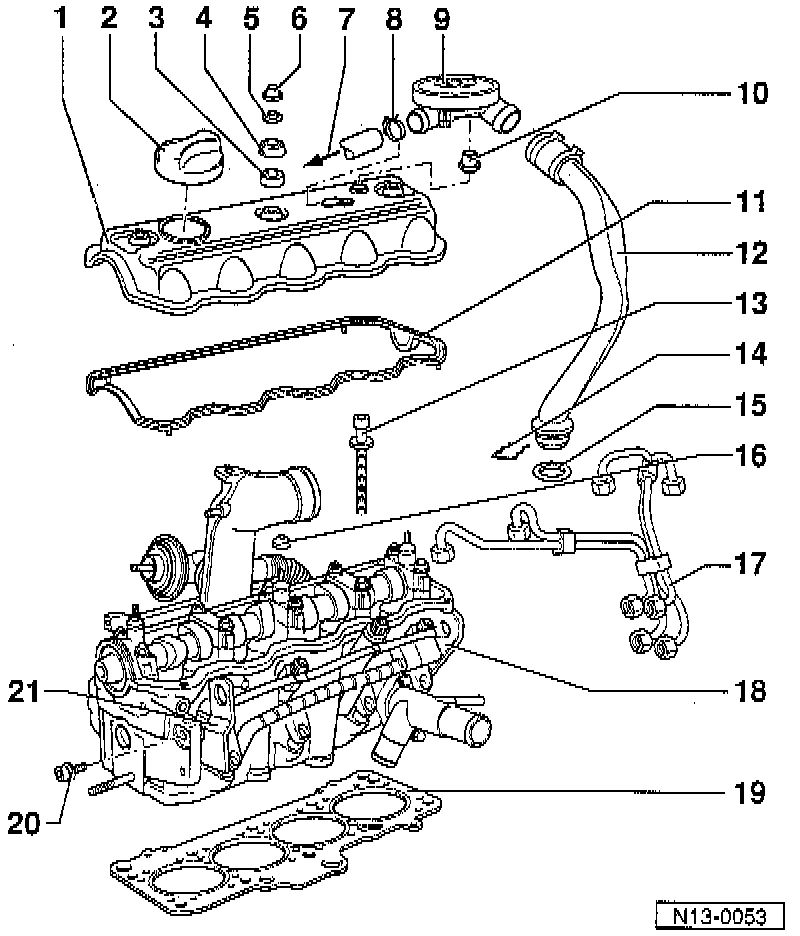 1
2
3
4
5
6
7
8
9
10
11
12
13
14
15
16
17
18
19
20
21
N13-0053