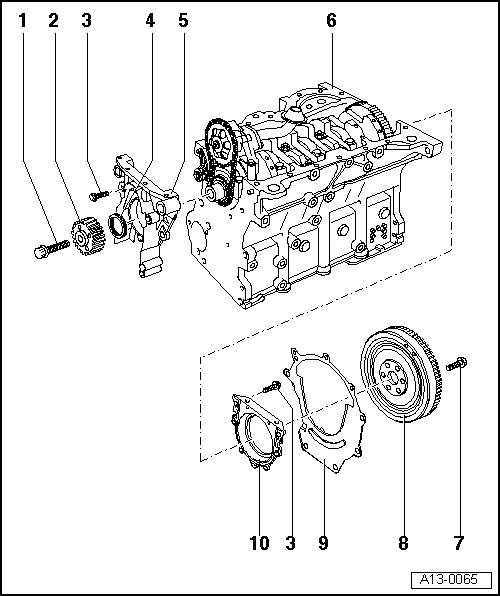 1 2 3 4 5 6

10 3 9 8 7

A13-0065