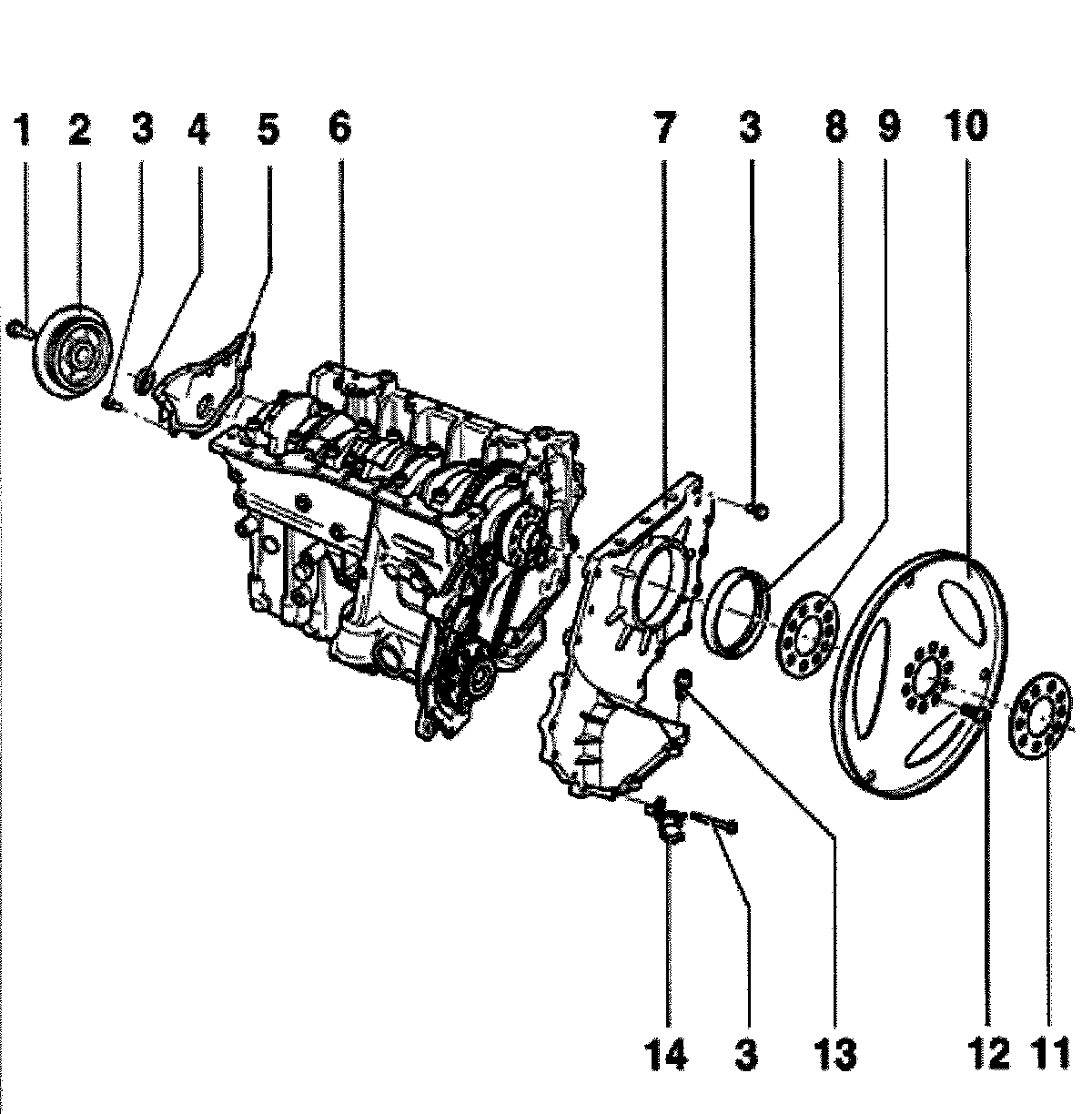 1 2 3 4 5 6
7 3 8 9 10
14 3 13 12 11