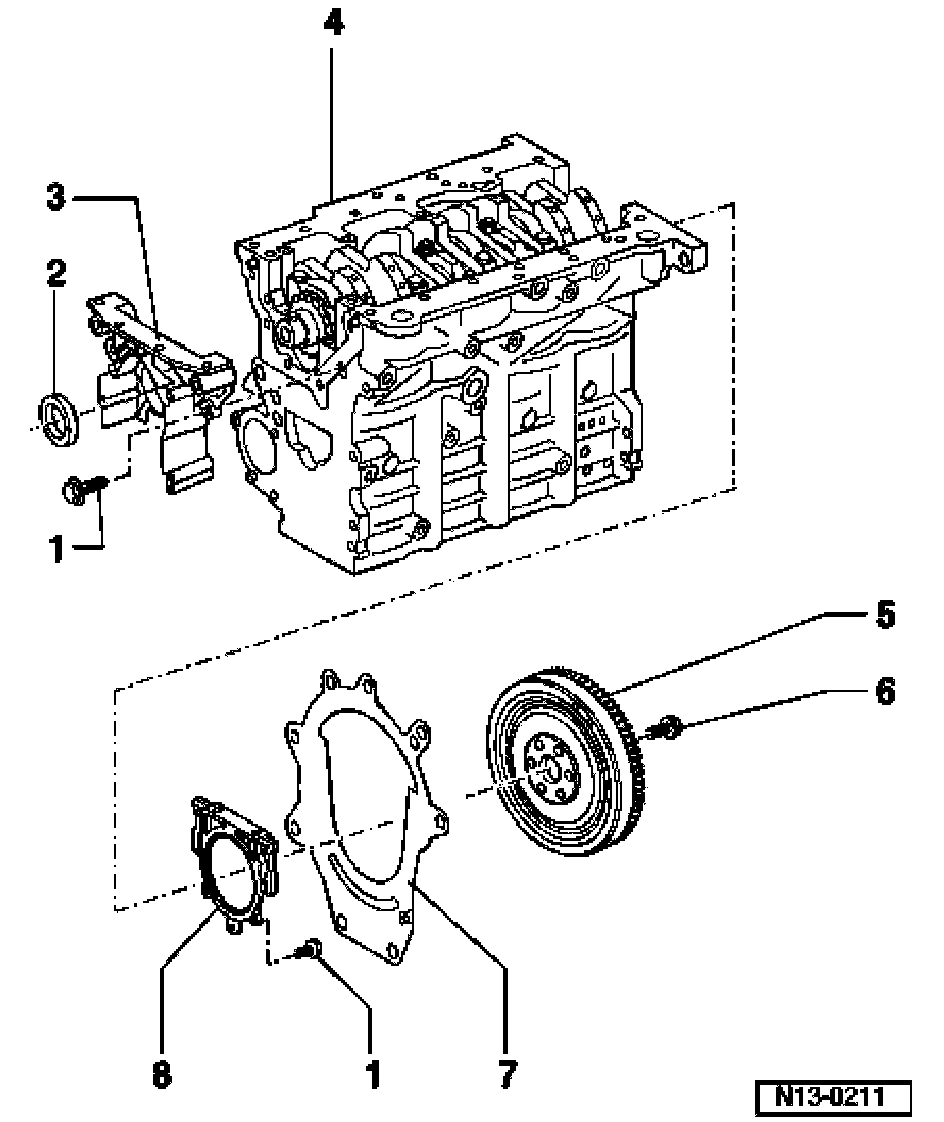 4
3
2
1
5
6
8
1
7
N13-0211