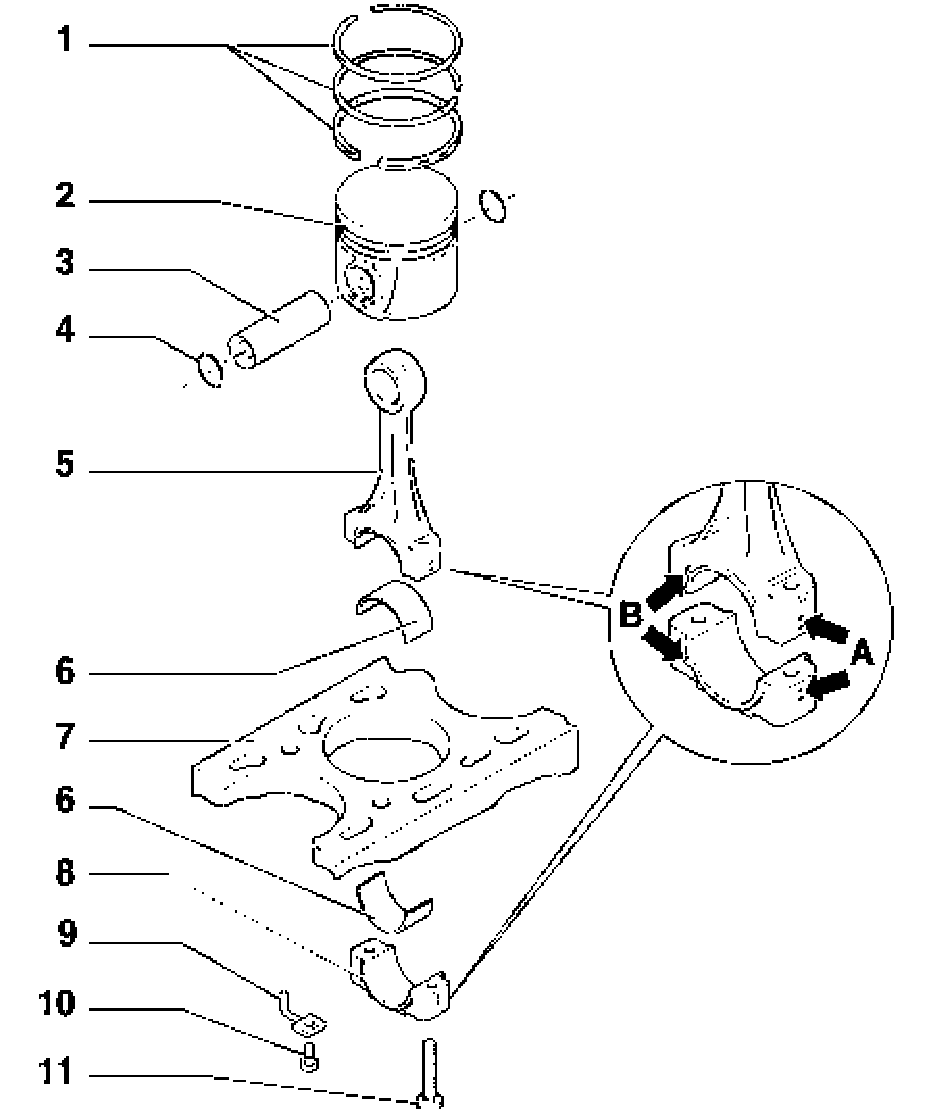 1
2
3
4
5
B
A
6
7
6
8
9
10
11