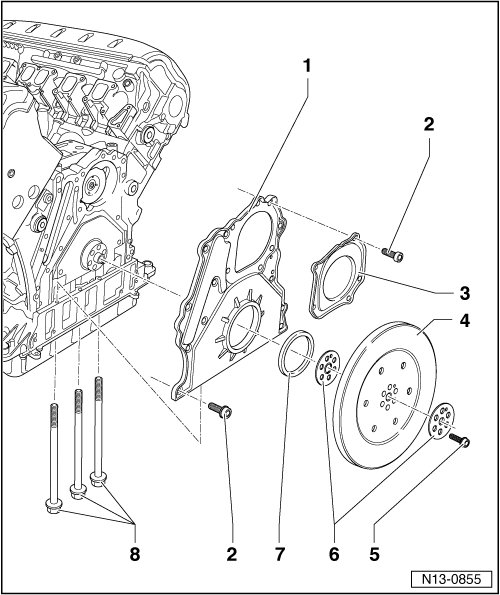 1
2
3
4
8
2
7
6
5
N13-0855