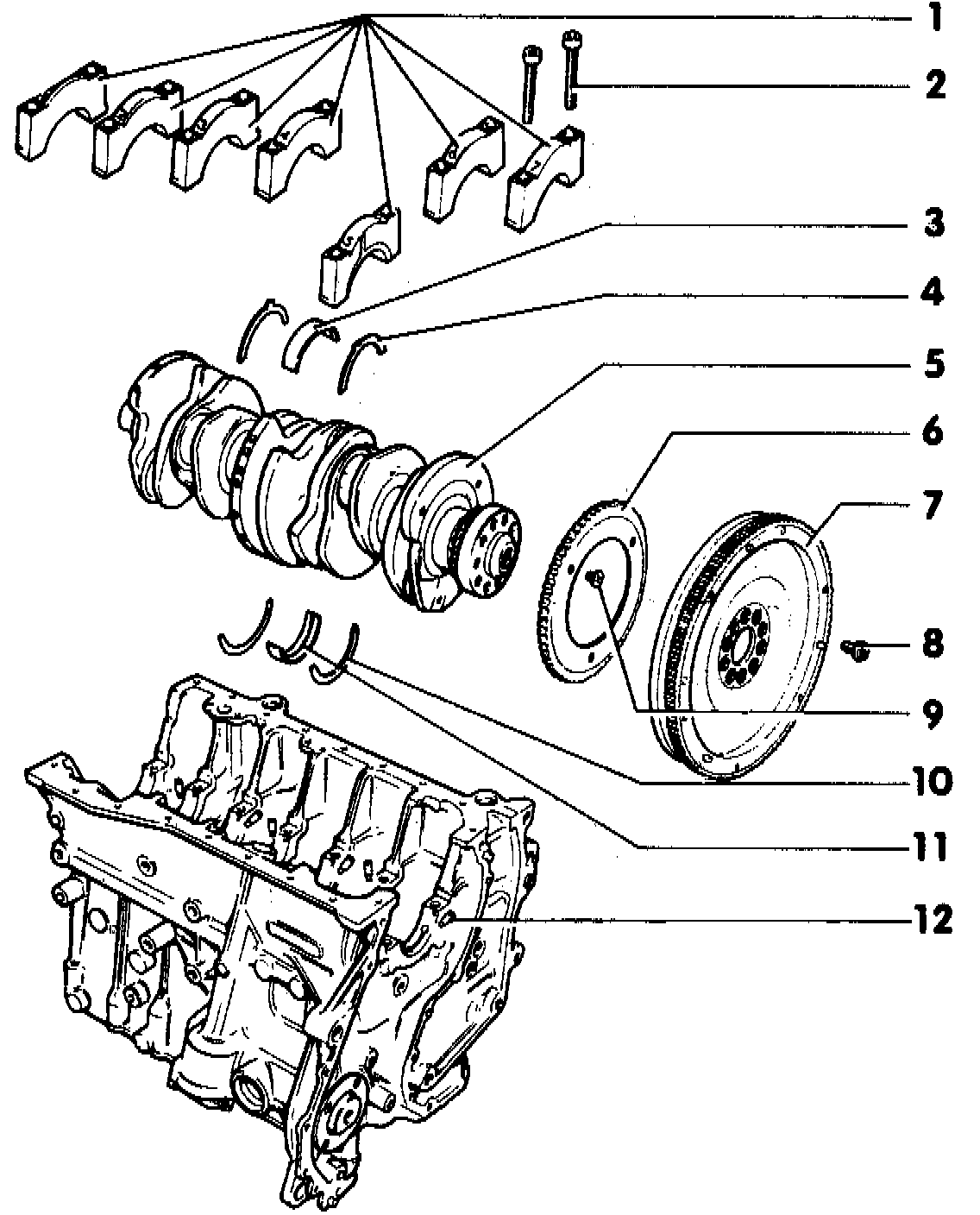 1
2
3
4
5
6
7
8
9
10
11
12