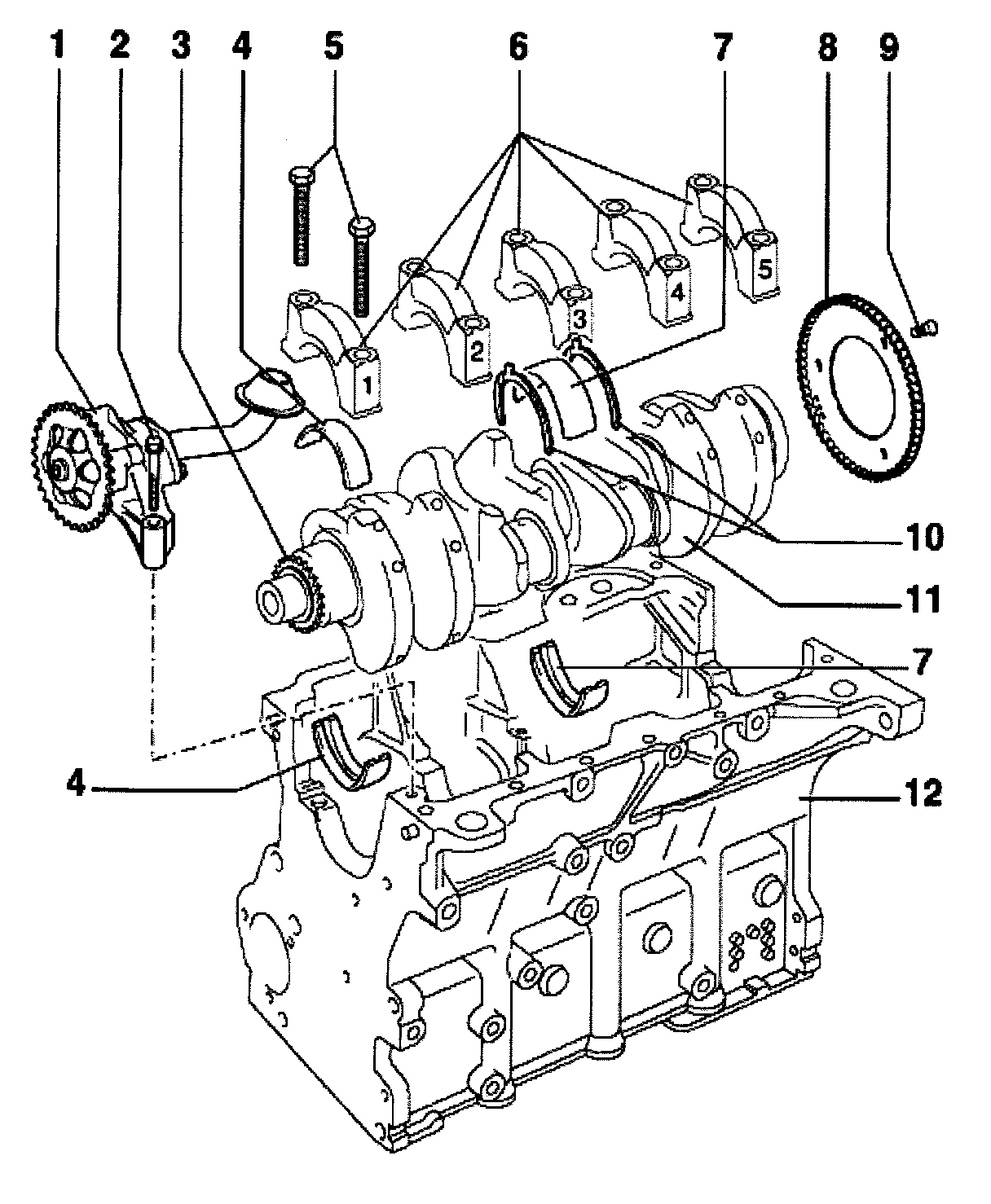 1
2
3
4
5
6
7
8
9
1
2
3
4
5
10
11
7
4
12