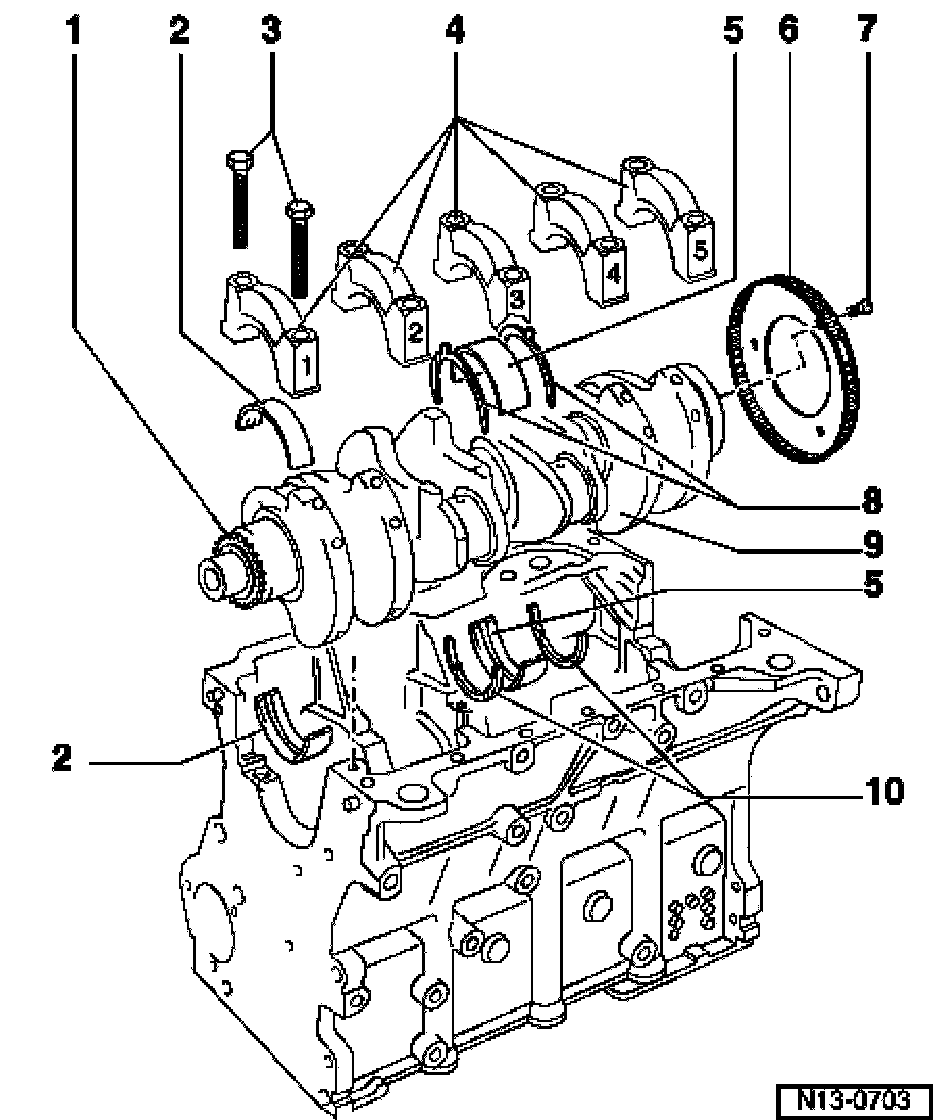 1 2 3 4 5 6 7

1 2 3 4 5

8
9
5
2
10

N13-0703