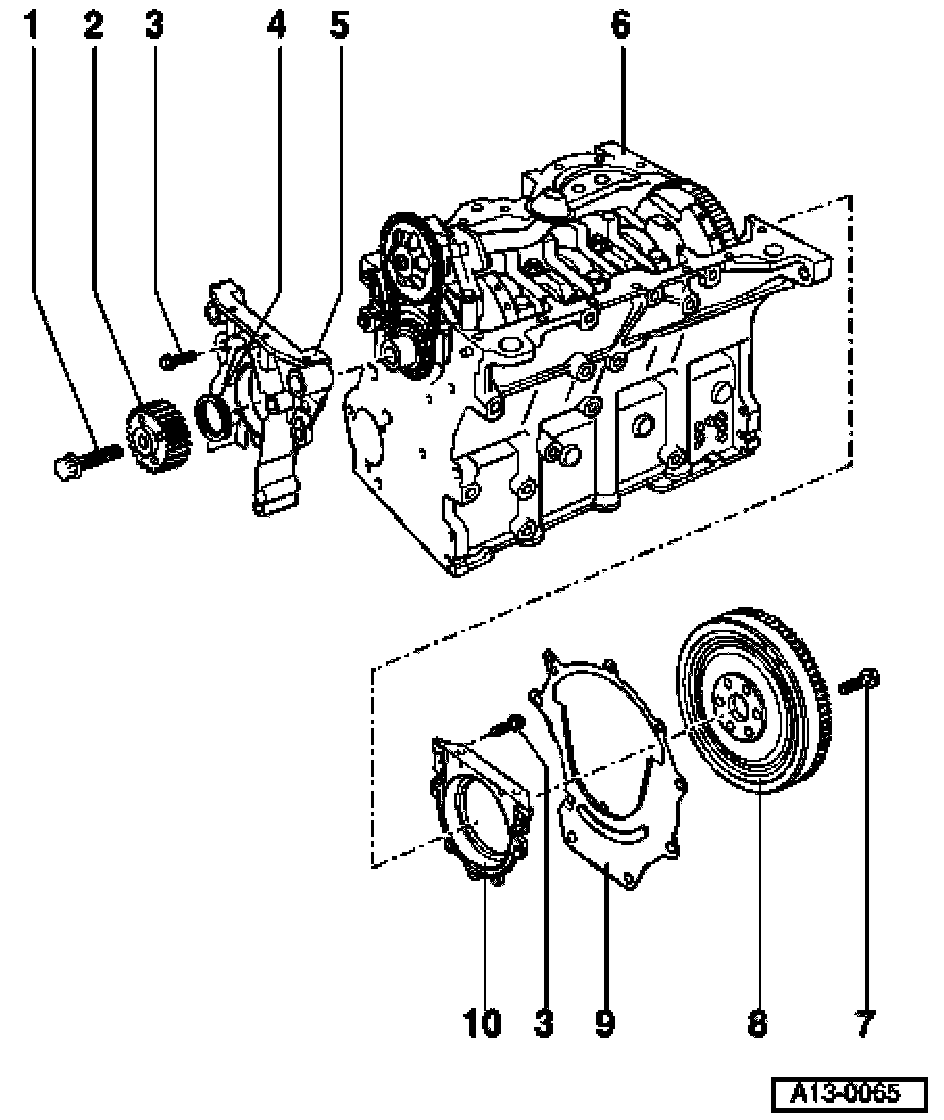 1 2 3 4 5 6

10 3 9 8 7

A13-0065