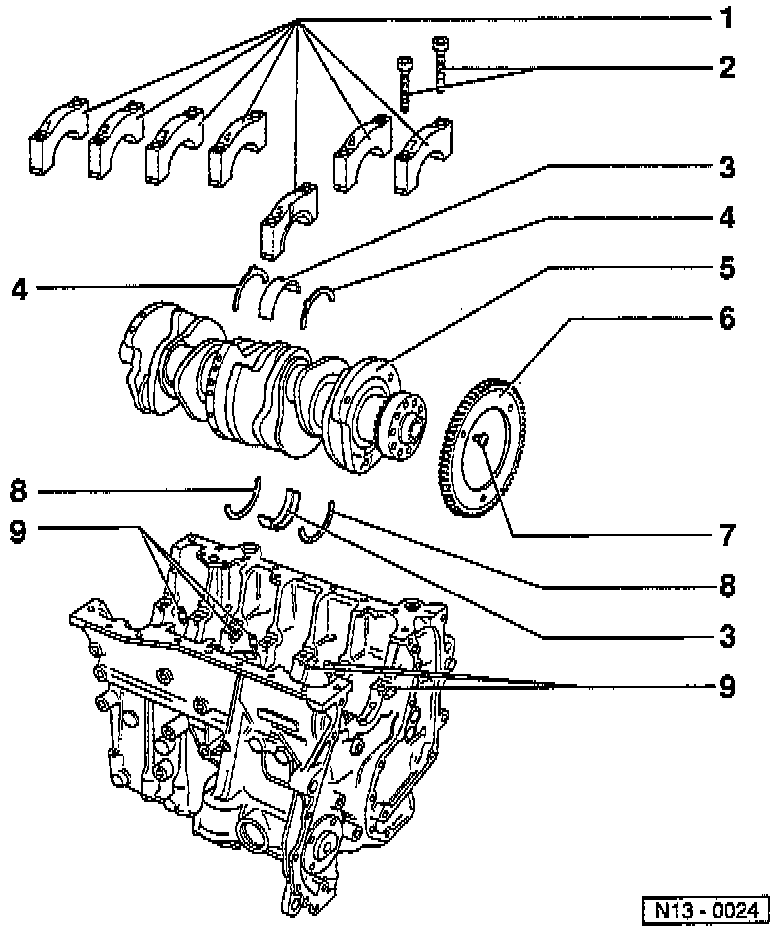 1
2
3
4
4
5
6
8
9
7
8
3
9
N13 - 0024