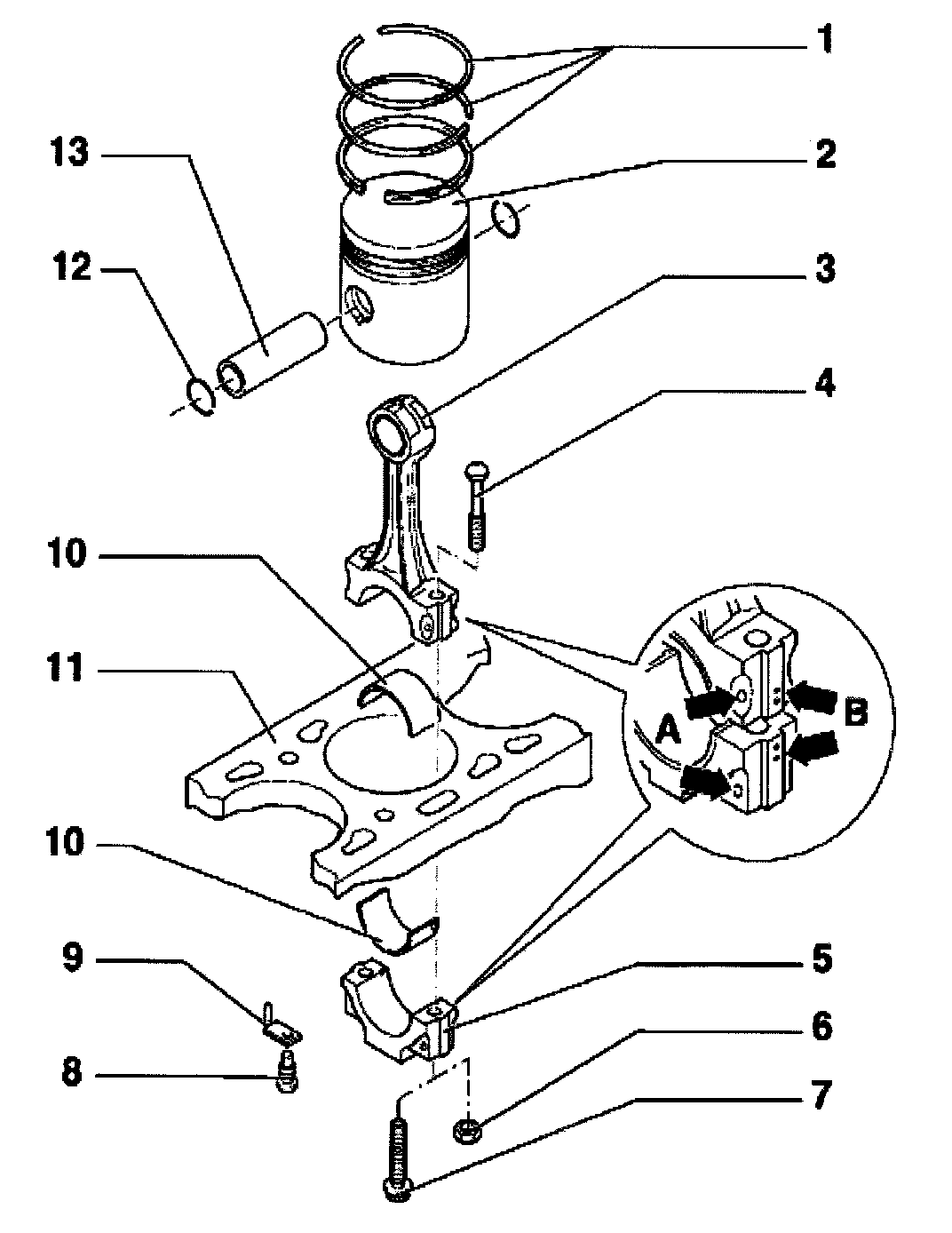 1
13
2
12
3
4
10
11
A
B
10
9
5
6
8
7