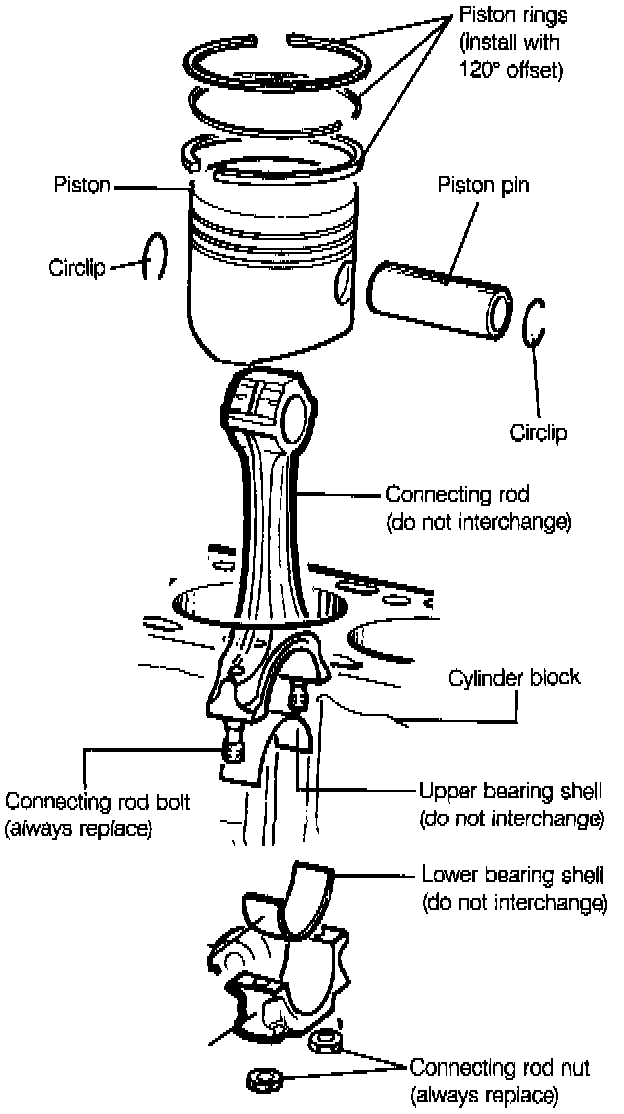 Piston rings (Install with 120° offset)

Piston

Piston pin

Circlip

Circlip

Connecting rod (do not interchange)

Cylinder block

Connecting rod bolt (always replace)

Upper bearing shell (do not interchange)

Lower bearing shell (do not interchange)

Connecting rod nut (always replace)